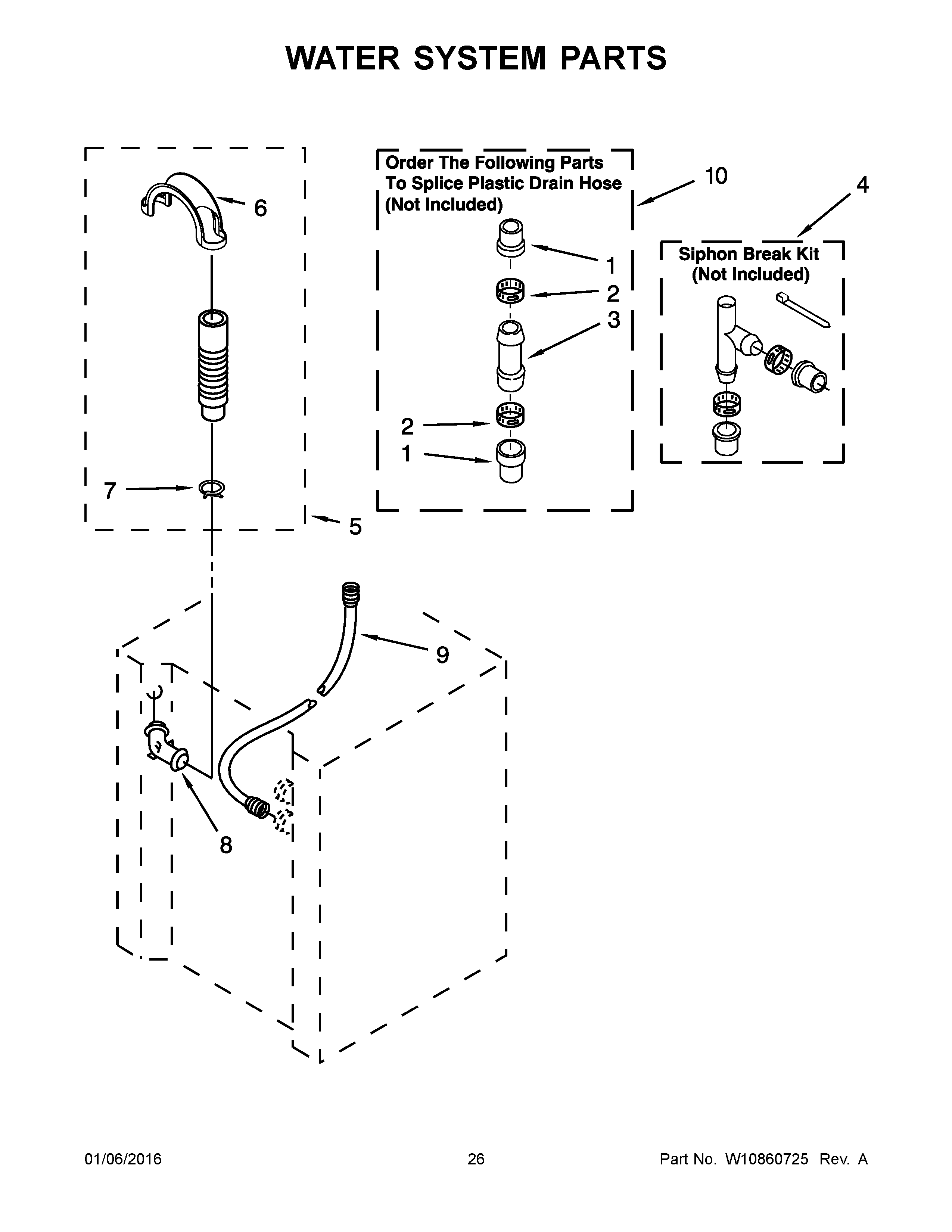 WATER SYSTEM PARTS

6

7

5

Order The Following Parts To Splice Plastic Drain Hose (Not Included)

10

1
2
3
2
1

4

Siphon Break Kit (Not Included)

9

8

01/06/2016

26

Part No. W10860725 Rev. A