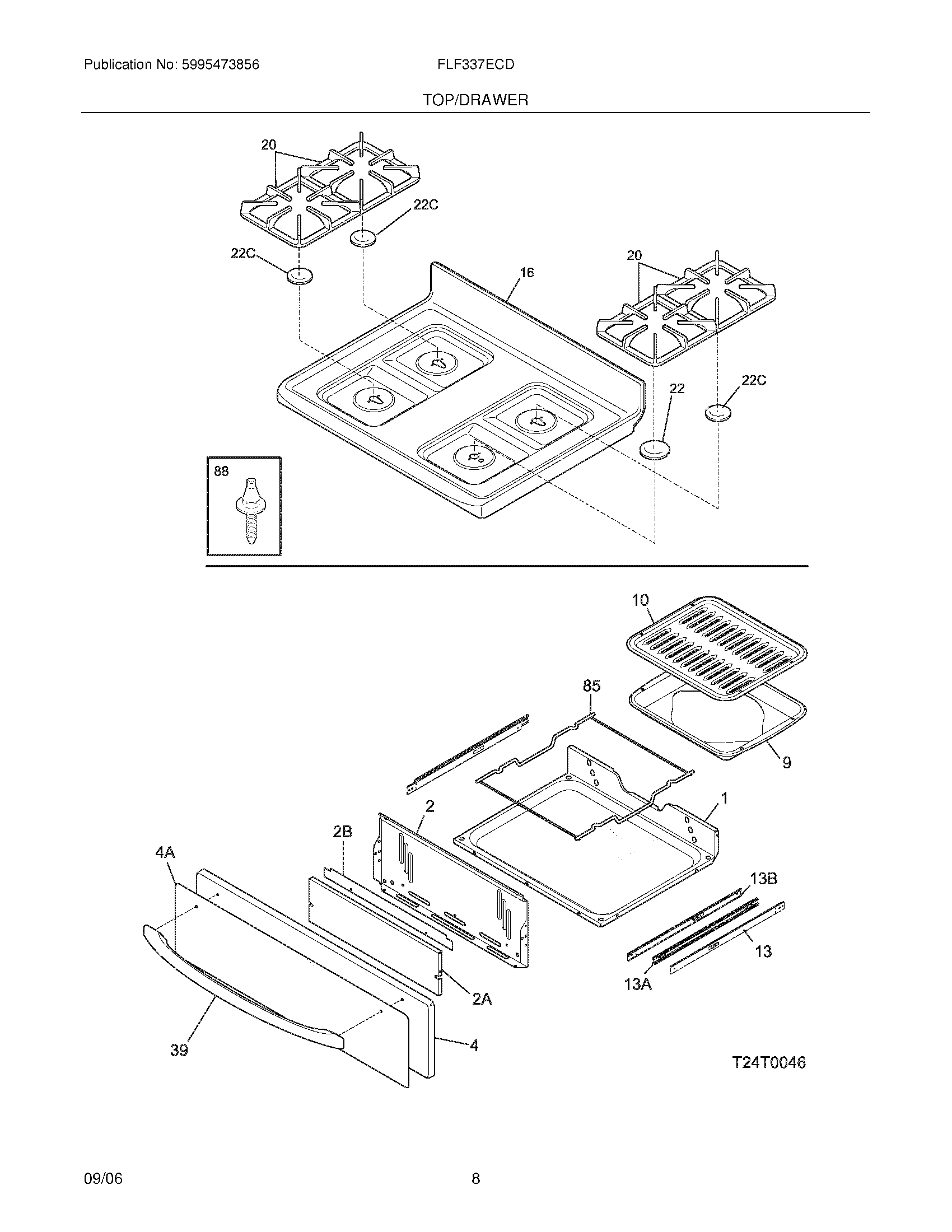 Publication No: 5995473856

FLF337ECD

TOP/DRAWER

20

22C

22C

16

20

22

22C

88

10

85

9

1

2

2B

4A

13B

13

13A

2A

4

39

T24T0046

09/06

8