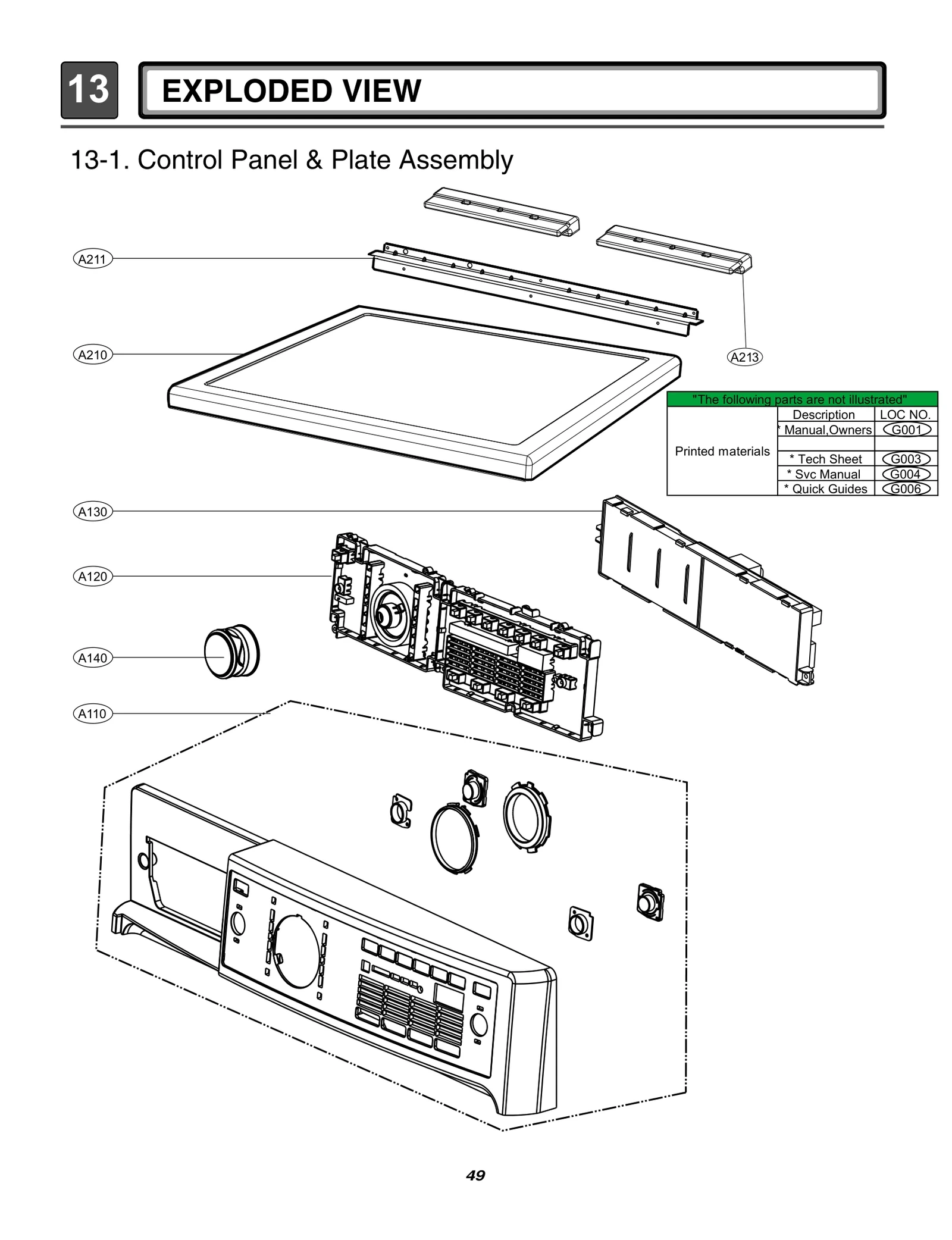 13 EXPLODED VIEW

13-1. Control Panel & Plate Assembly

A211

A210

A213

"The following parts are not illustrated"

| | Description | LOC NO. |
|---|---|---|
| Printed materials | * Manual,Owners | G001 |
| | | |
| | * Tech Sheet | G003 |
| | * Svc Manual | G004 |
| | * Quick Guides | G006 |

A130

A120

A140

A110

49