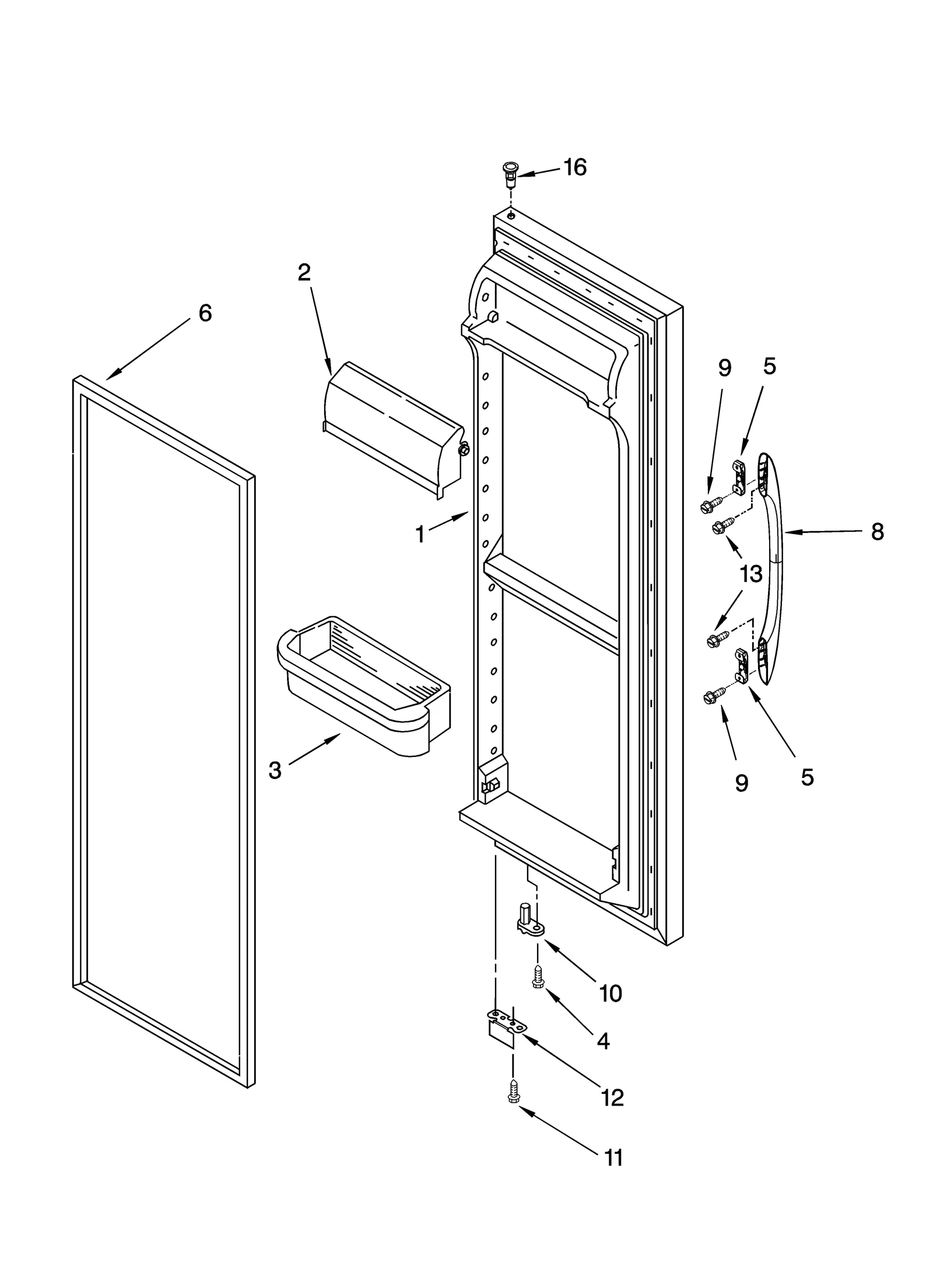 16
2
6
9
5
1
8
13
3
9
5
10
4
12
11