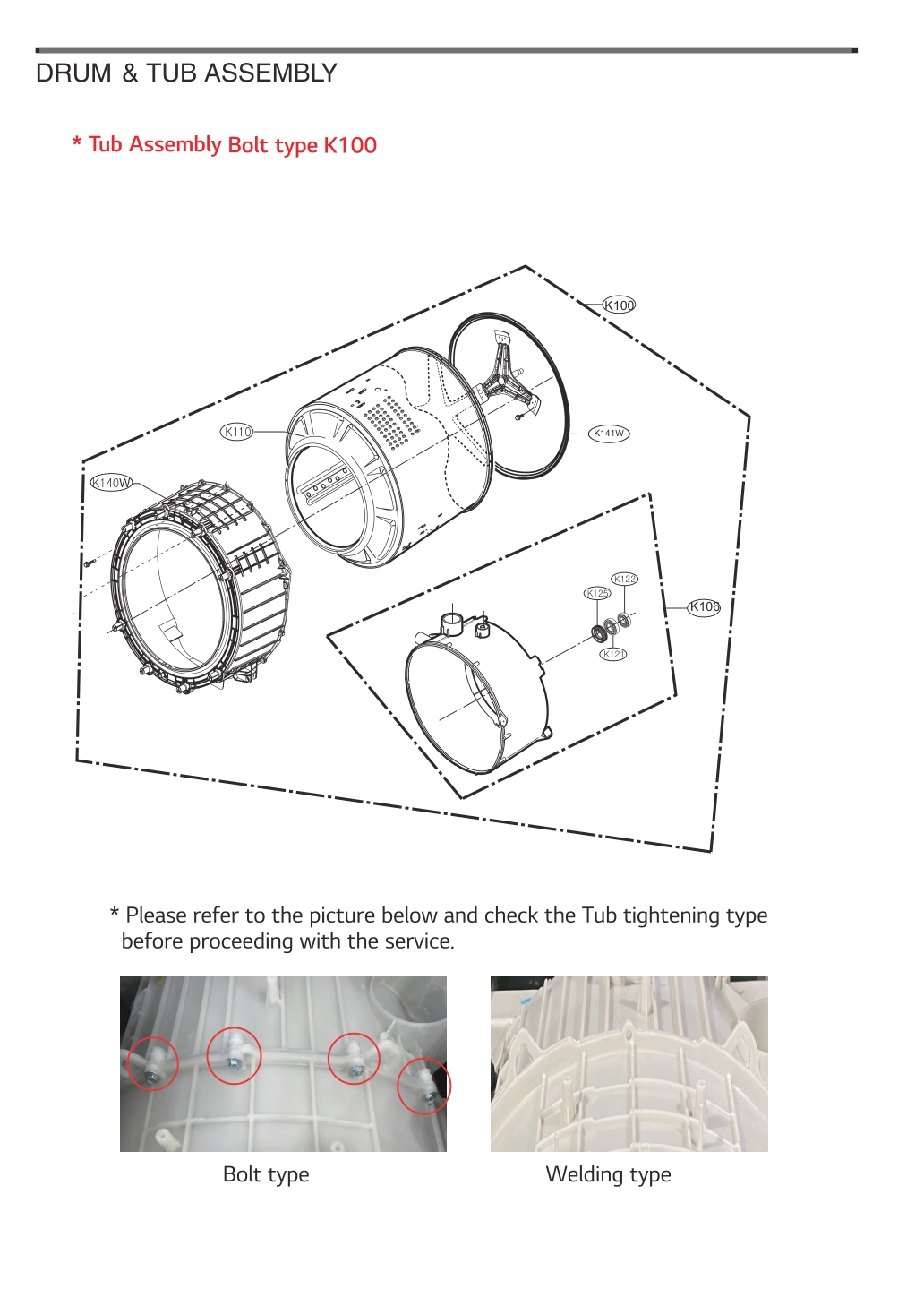 DRUM & TUB ASSEMBLY

* Tub Assembly Bolt type K100

K100

K110

K141W

K140W

K122

K125

K106

K121

* Please refer to the picture below and check the Tub tightening type before proceeding with the service.

Bolt type

Welding type