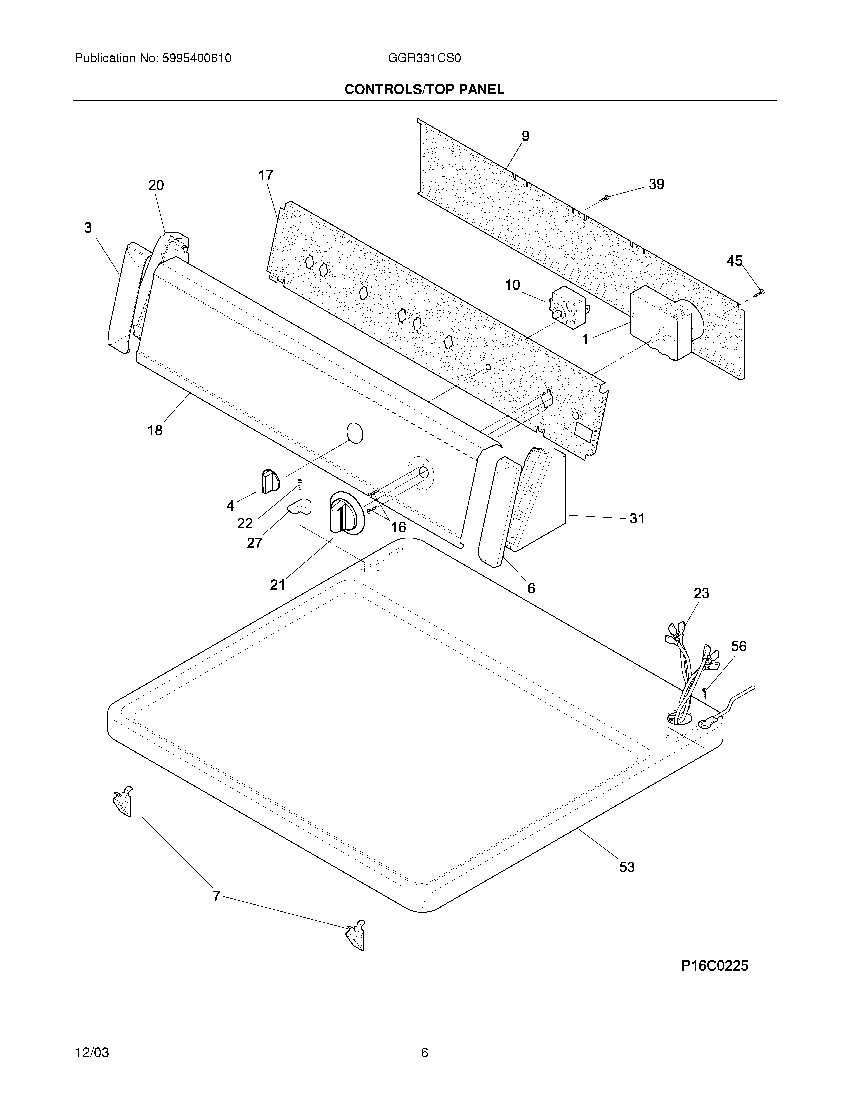 Publication No: 5995400610 GGR331CS0

CONTROLS/TOP PANEL

9
39
20
17
3
45
10
1
18
4
22
27
16
31
21
6
23
56
53
7

P16C0225

12/03 6