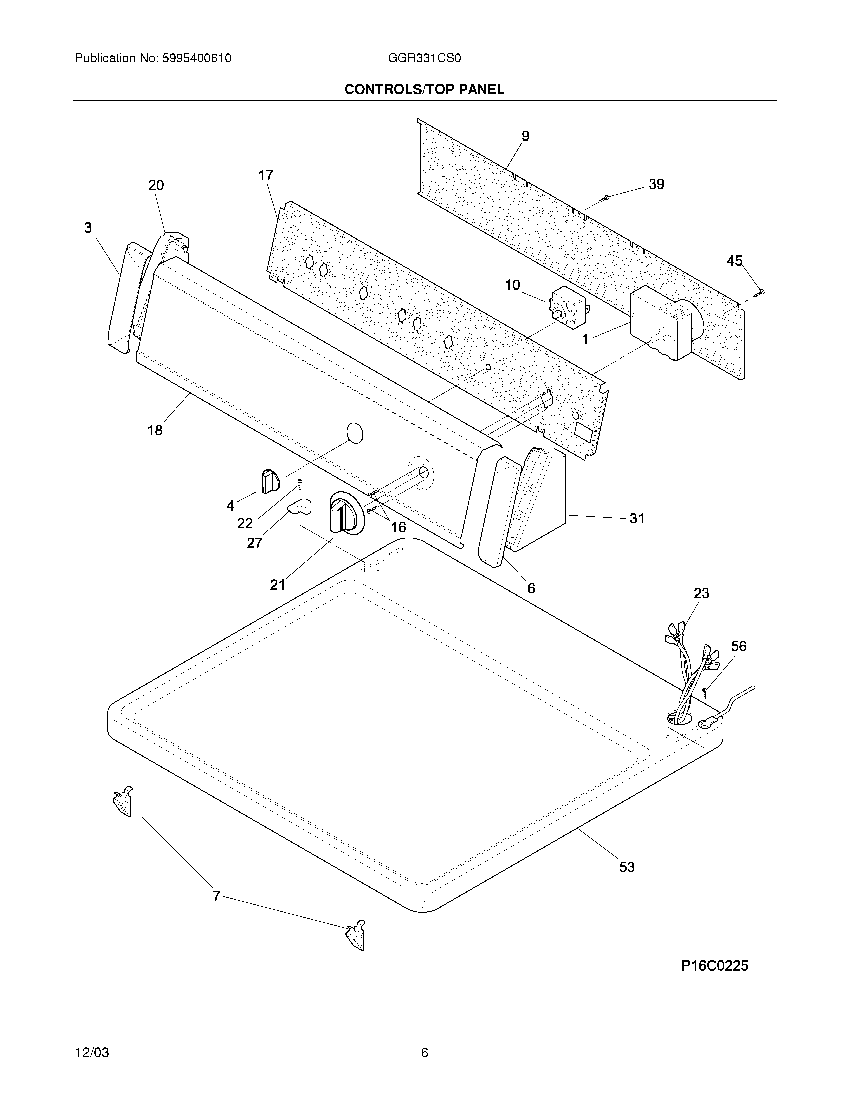 Publication No: 5995400610 GGR331CS0

CONTROLS/TOP PANEL

9
39
20
17
3
45
10
1
18
4
22
27
16
31
21
6
23
56
53
7

P16C0225

12/03 6