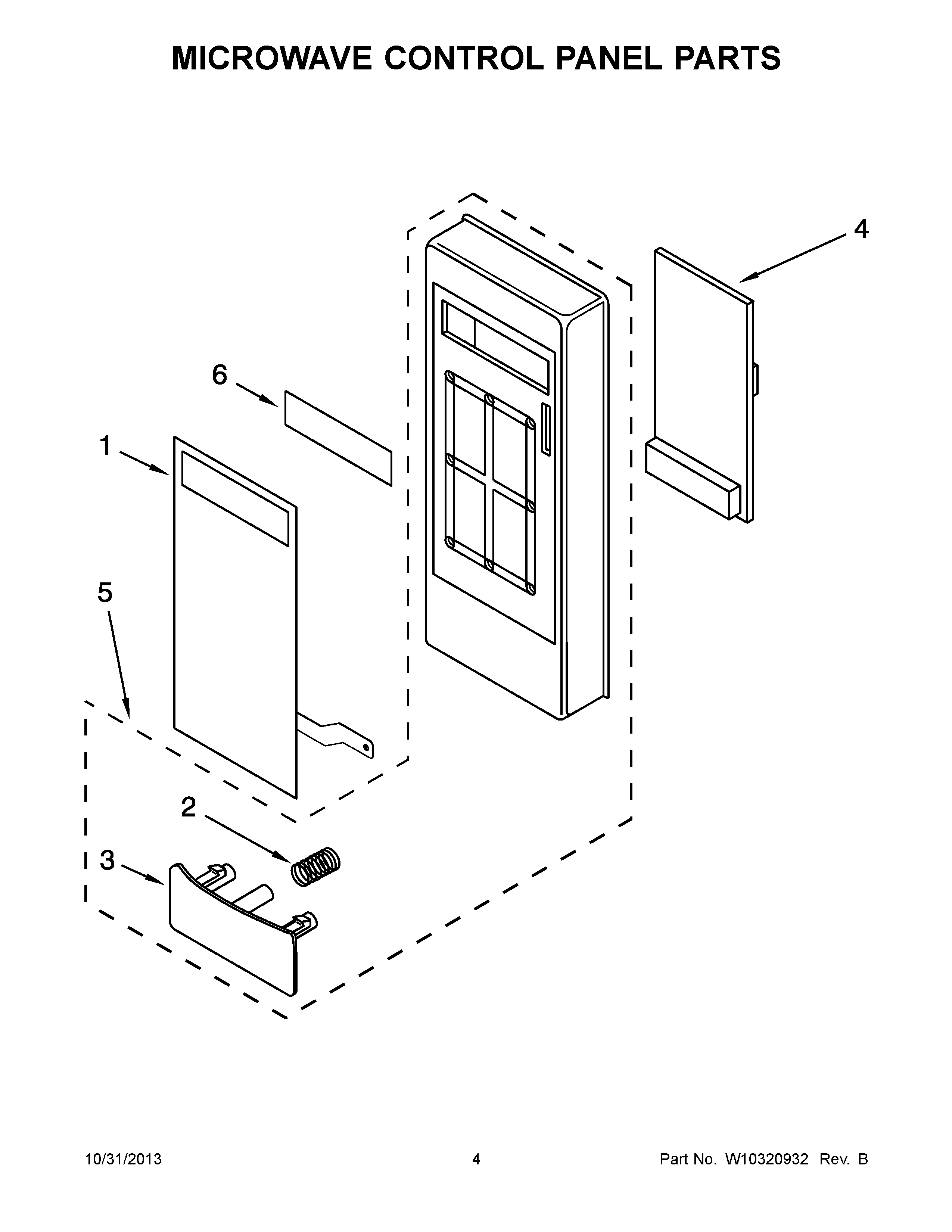 MICROWAVE CONTROL PANEL PARTS

4

6

1

5

2

3

10/31/2013

4

Part No. W10320932 Rev. B