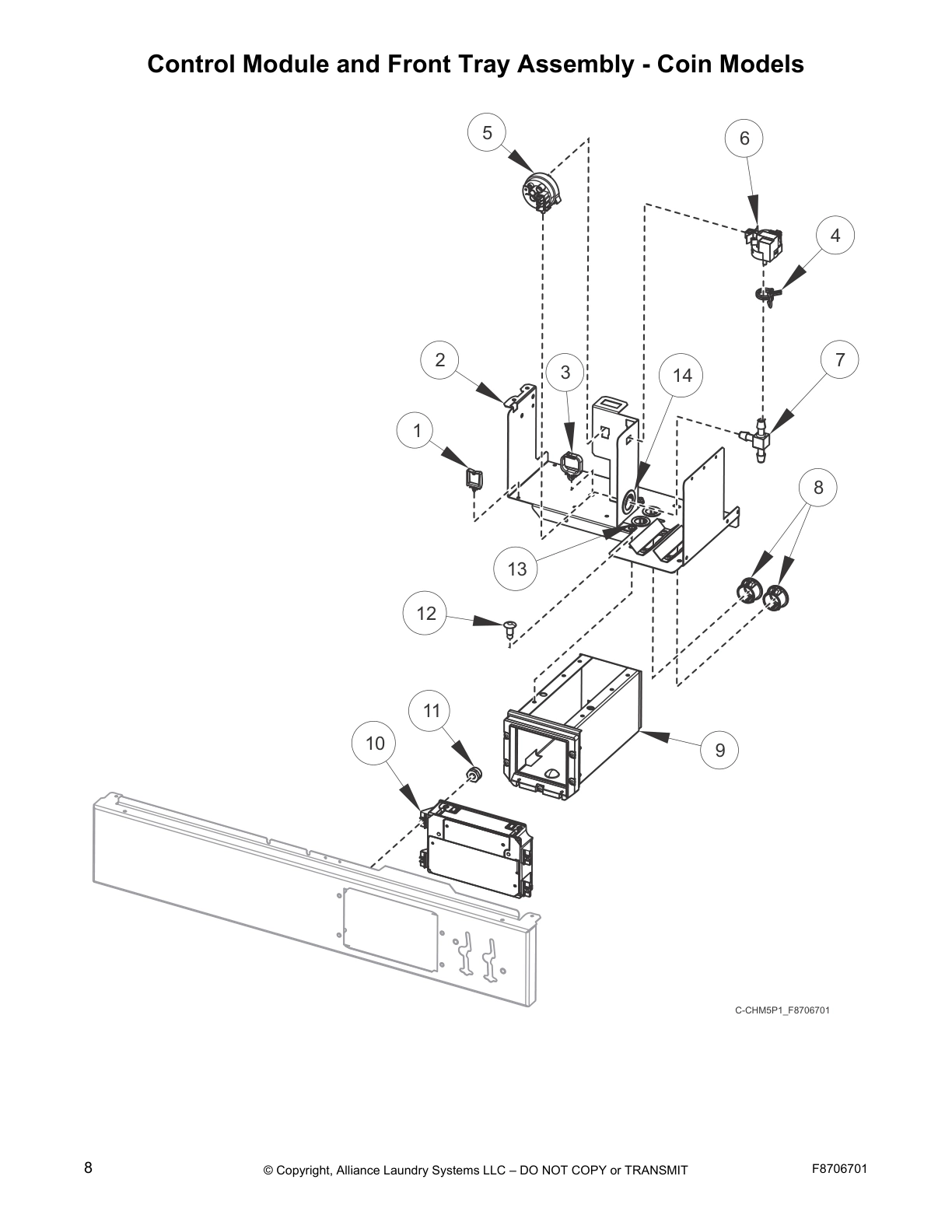 Control Module and Front Tray Assembly - Coin Models

5
6
4
2
3
14
7
1
8
13
12
11
10
9

C-CHM5P1_F8706701

8
© Copyright, Alliance Laundry Systems LLC – DO NOT COPY or TRANSMIT
F8706701