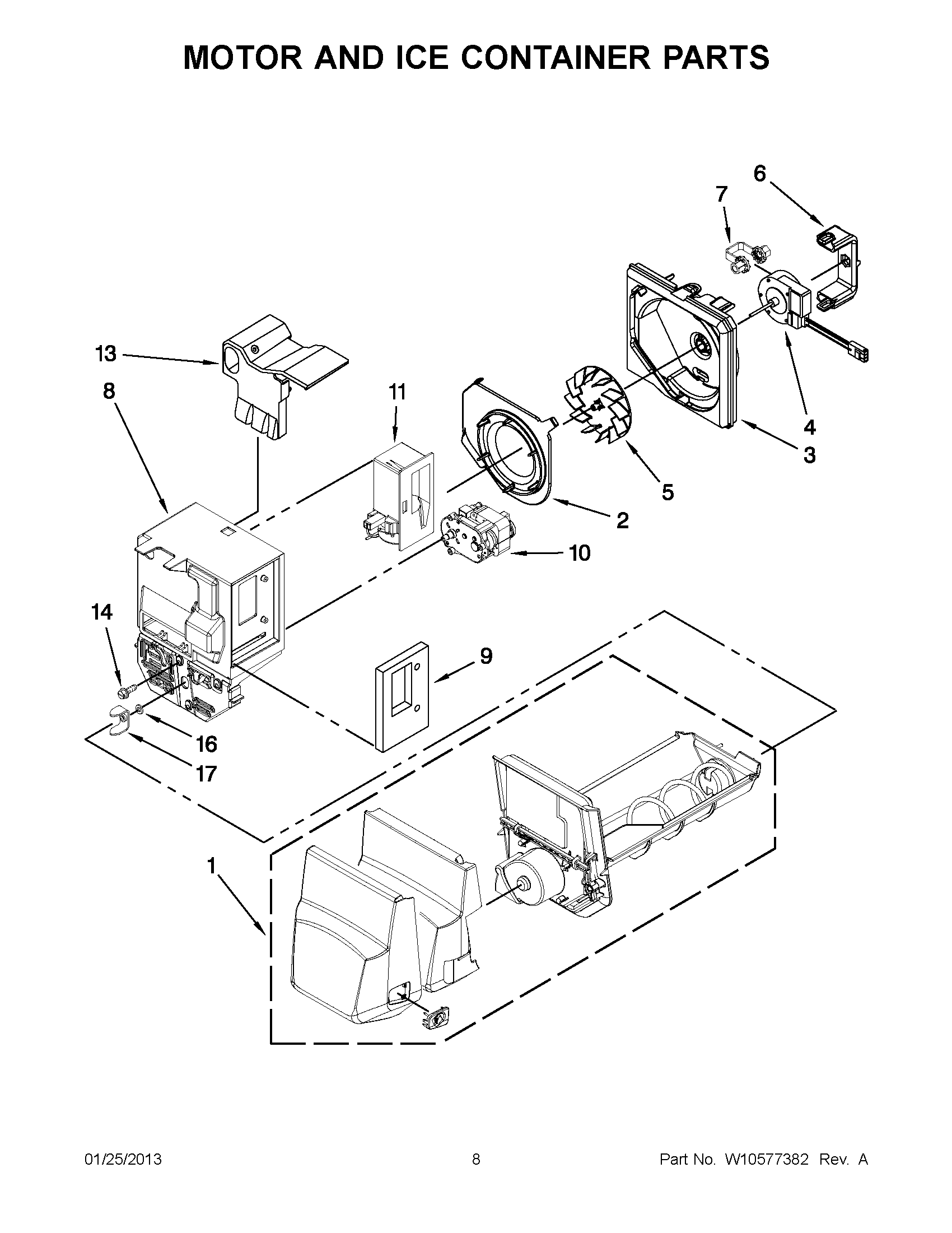 MOTOR AND ICE CONTAINER PARTS

6
7
13
8
11
4
3
5
2
10
14
9
16
17
1

01/25/2013
8
Part No. W10577382 Rev. A