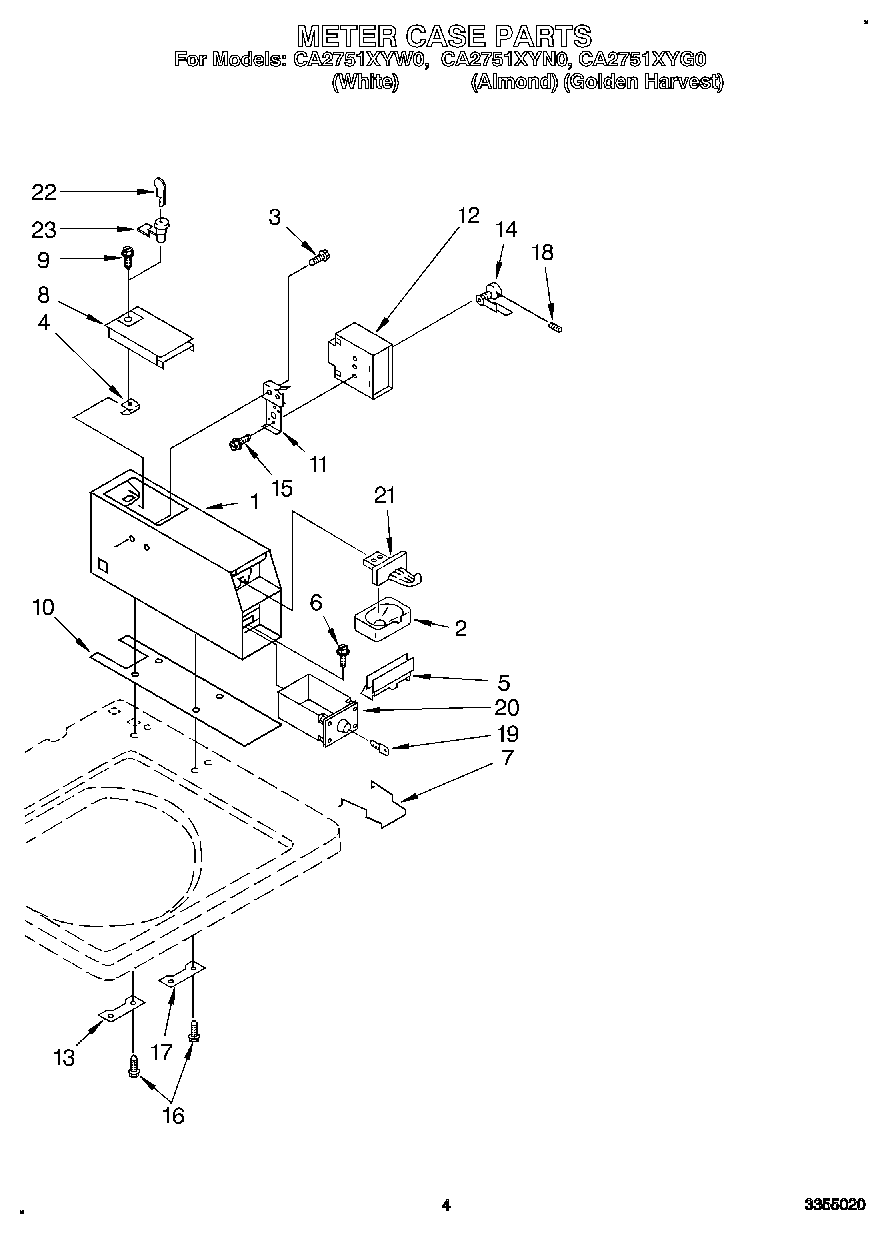 METER CASE PARTS
For Models: CA2751XYW0, CA2751XYN0, CA2751XYG0
(White) (Almond) (Golden Harvest)

22
23
9
8
4
3
12
14
18
11
15
1
21
10
6
2
5
20
19
7
13
17
16

4

3355020