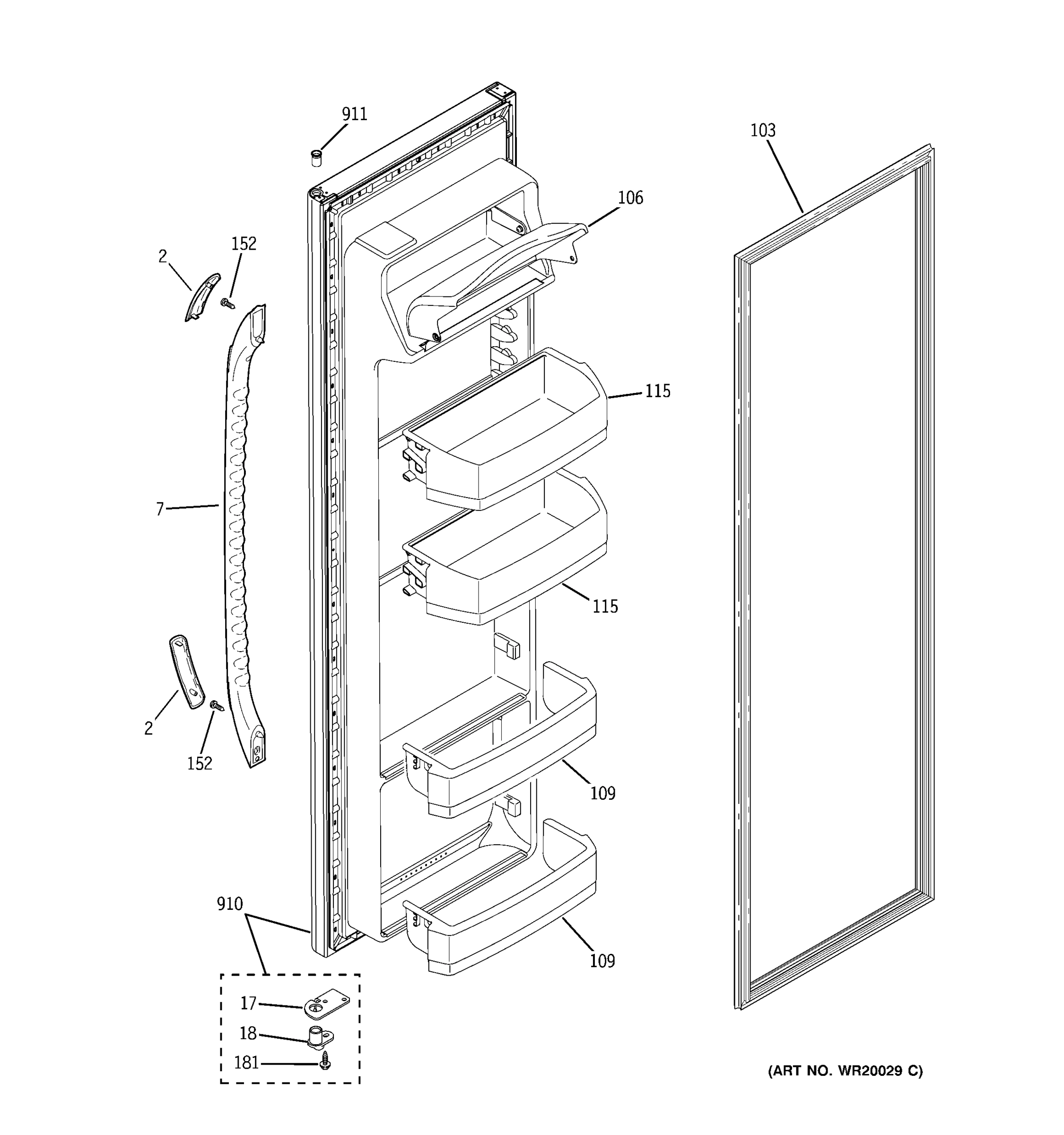 911

103

106

2

152

115

7

115

2

152

109

910

109

17

18

181

(ART NO. WR20029 C)