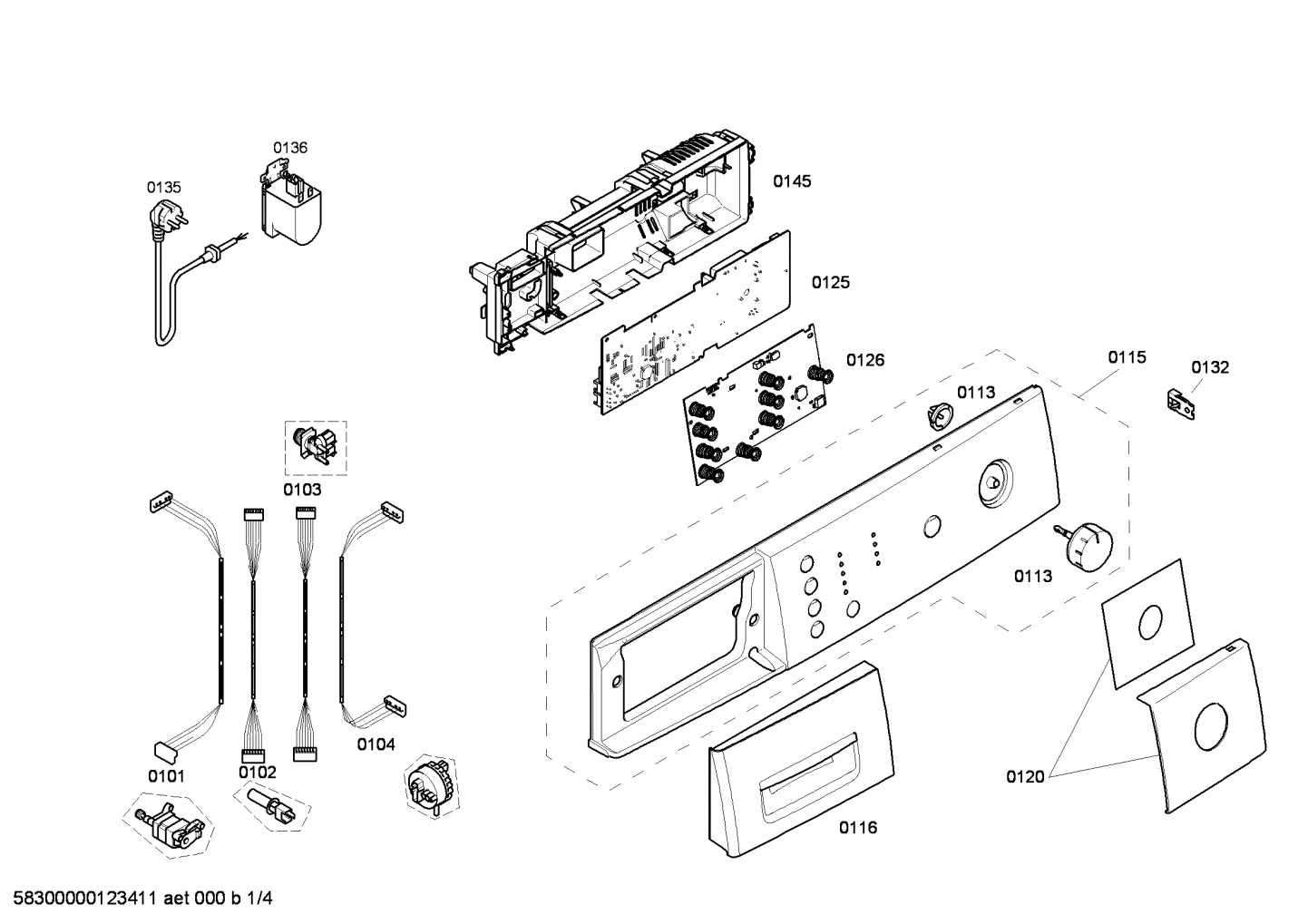 0136
0135
0145
0125
0126
0115
0132
0113
0103
0113
0104
0101
0102
0120
0116

58300000123411 aet 000 b 1/4