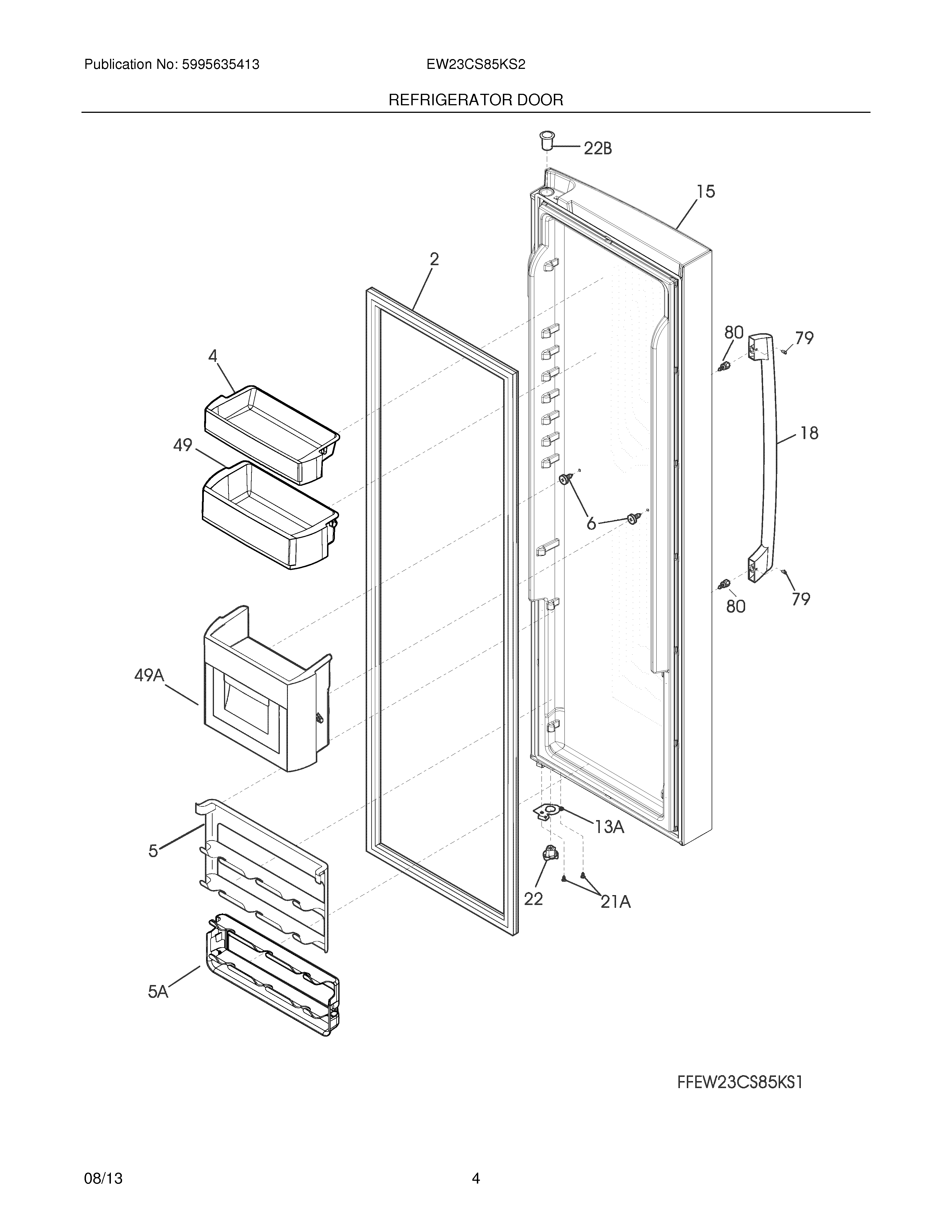 Publication No: 5995635413

EW23CS85KS2

REFRIGERATOR DOOR

22B

15

2

80

79

4

18

49

6

80

79

49A

13A

5

22

21A

5A

FFEW23CS85KS1

08/13

4