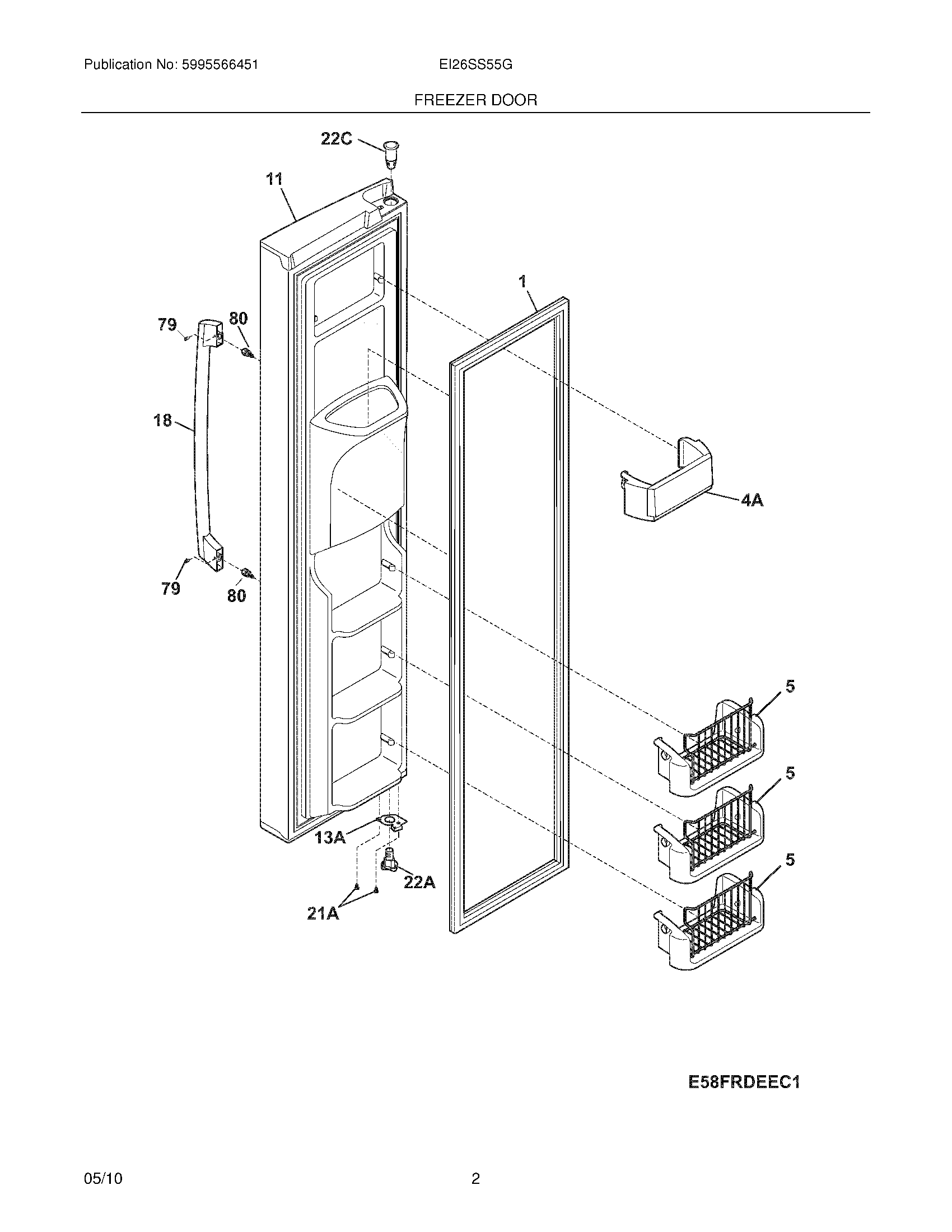 Publication No: 5995566451

EI26SS55G

FREEZER DOOR

22C

11

1

79

80

18

4A

79

80

5

5

5

13A

22A

21A

E58FRDEEC1

05/10

2