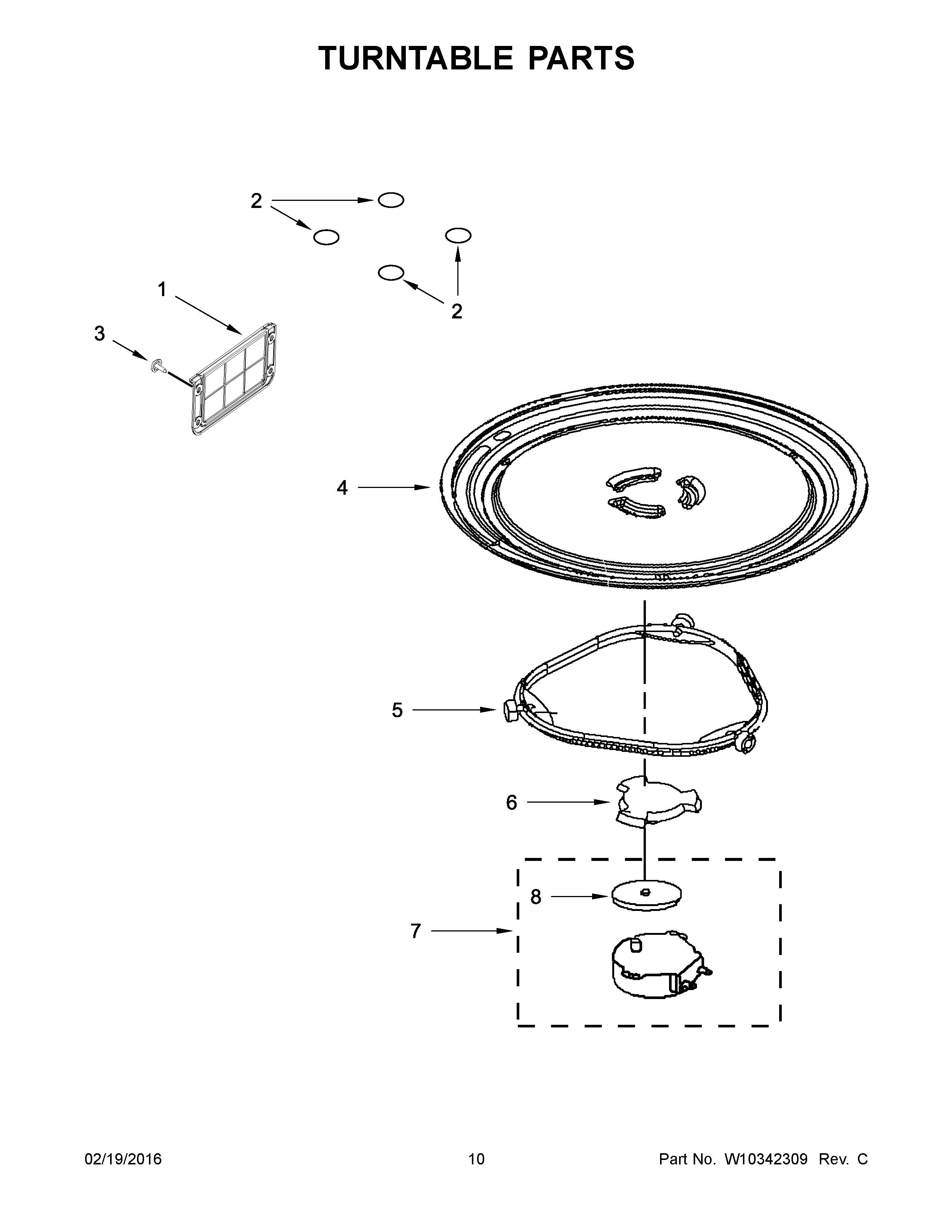 TURNTABLE PARTS

2

1

3

2

4

5

6

8

7

02/19/2016

10

Part No. W10342309 Rev. C