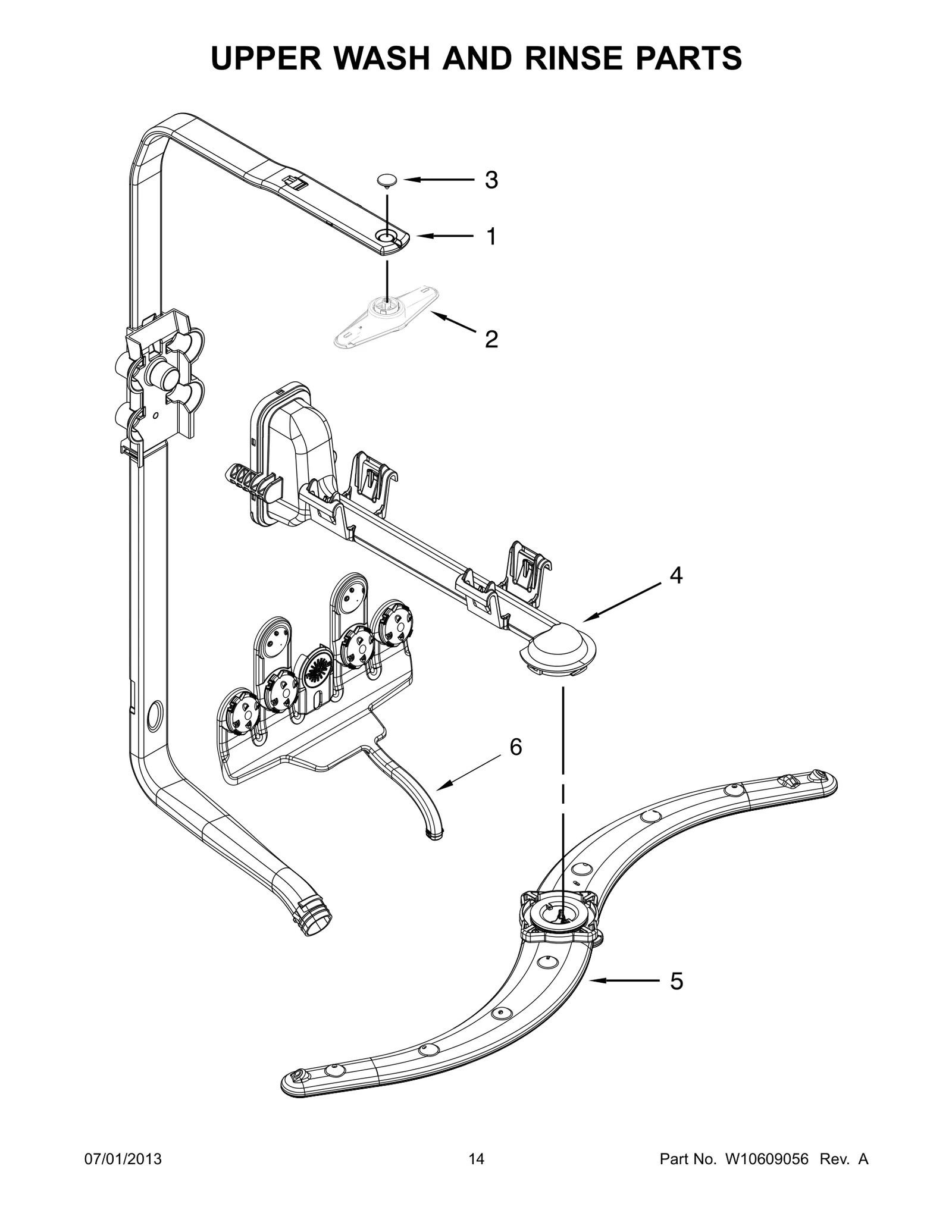 UPPER WASH AND RINSE PARTS

3

1

2

4

6

5

07/01/2013

14

Part No. W10609056 Rev. A