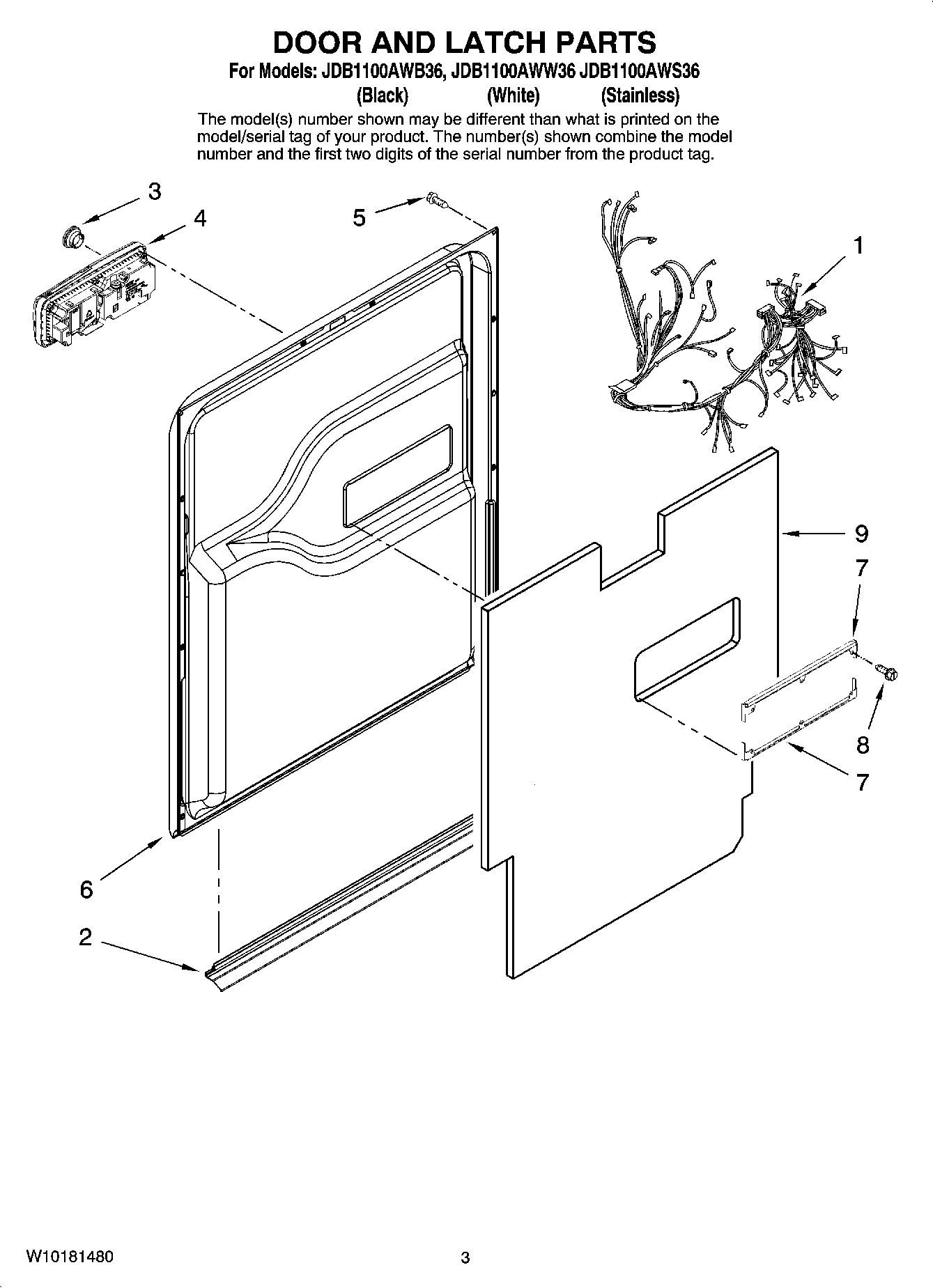 DOOR AND LATCH PARTS

For Models: JDB1100AWB36, JDB1100AWW36 JDB1100AWS36
(Black) (White) (Stainless)

The model(s) number shown may be different than what is printed on the model/serial tag of your product. The number(s) shown combine the model number and the first two digits of the serial number from the product tag.

3
4
5
1
9
7
8
7
6
2

W10181480
3