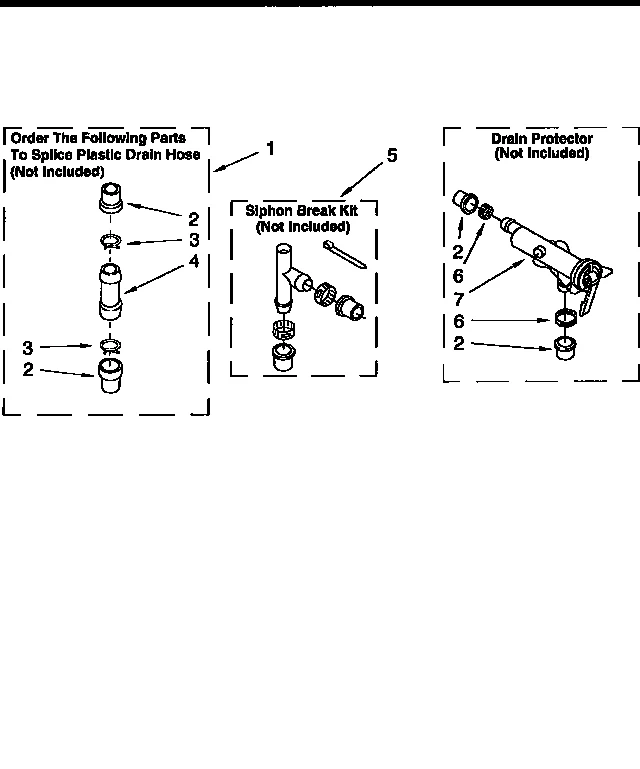 Order The Following Parts To Splice Plastic Drain Hose (Not Included)

1

2
3
4
3
2

5

Siphon Break Kit (Not Included)

Drain Protector (Not Included)

2
6
7
6
2