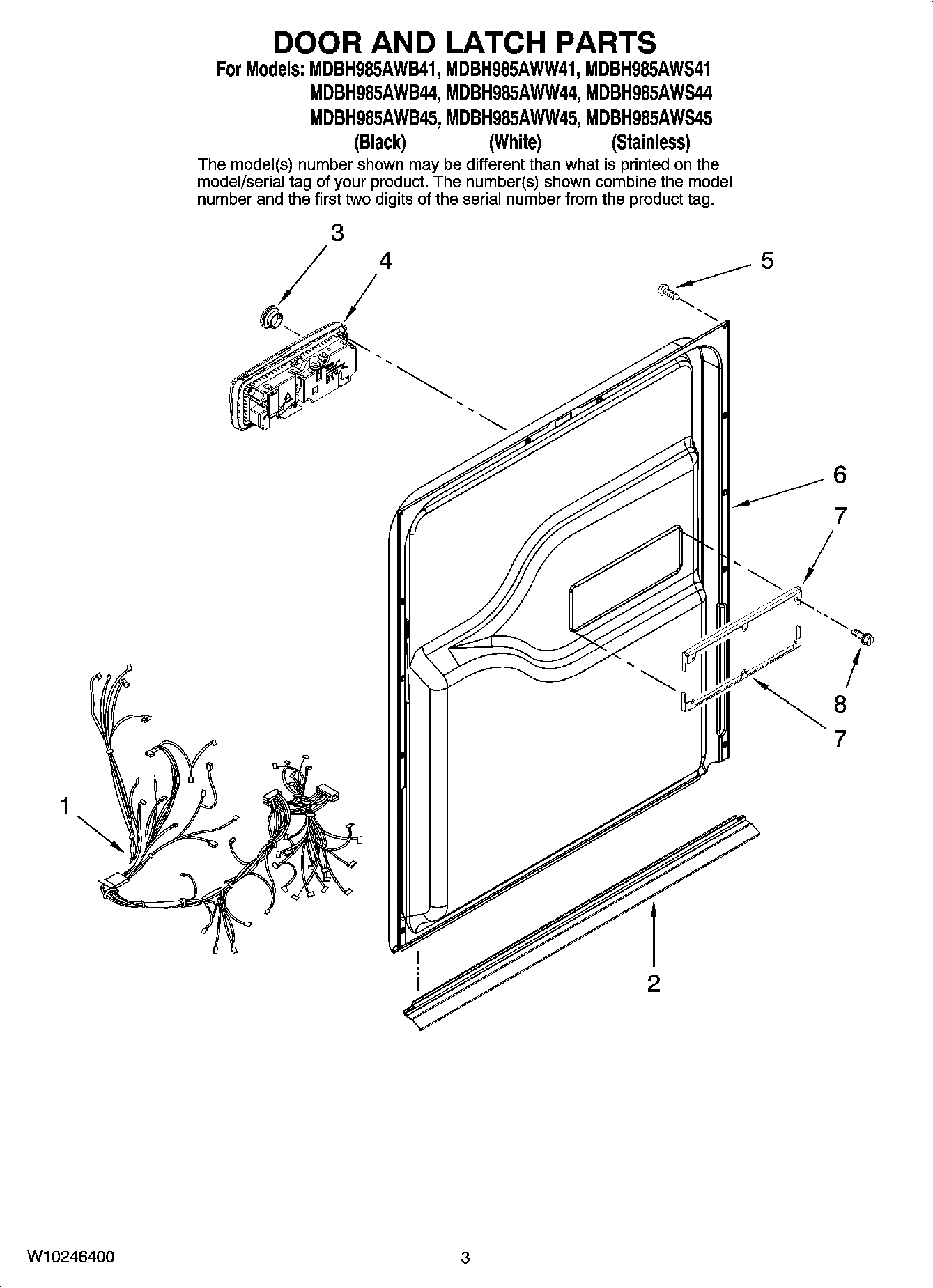 DOOR AND LATCH PARTS

For Models: MDBH985AWB41, MDBH985AWW41, MDBH985AWS41
MDBH985AWB44, MDBH985AWW44, MDBH985AWS44
MDBH985AWB45, MDBH985AWW45, MDBH985AWS45
(Black) (White) (Stainless)

The model(s) number shown may be different than what is printed on the model/serial tag of your product. The number(s) shown combine the model number and the first two digits of the serial number from the product tag.

3
4
5
6
7
8
7
1
2

W10246400
3