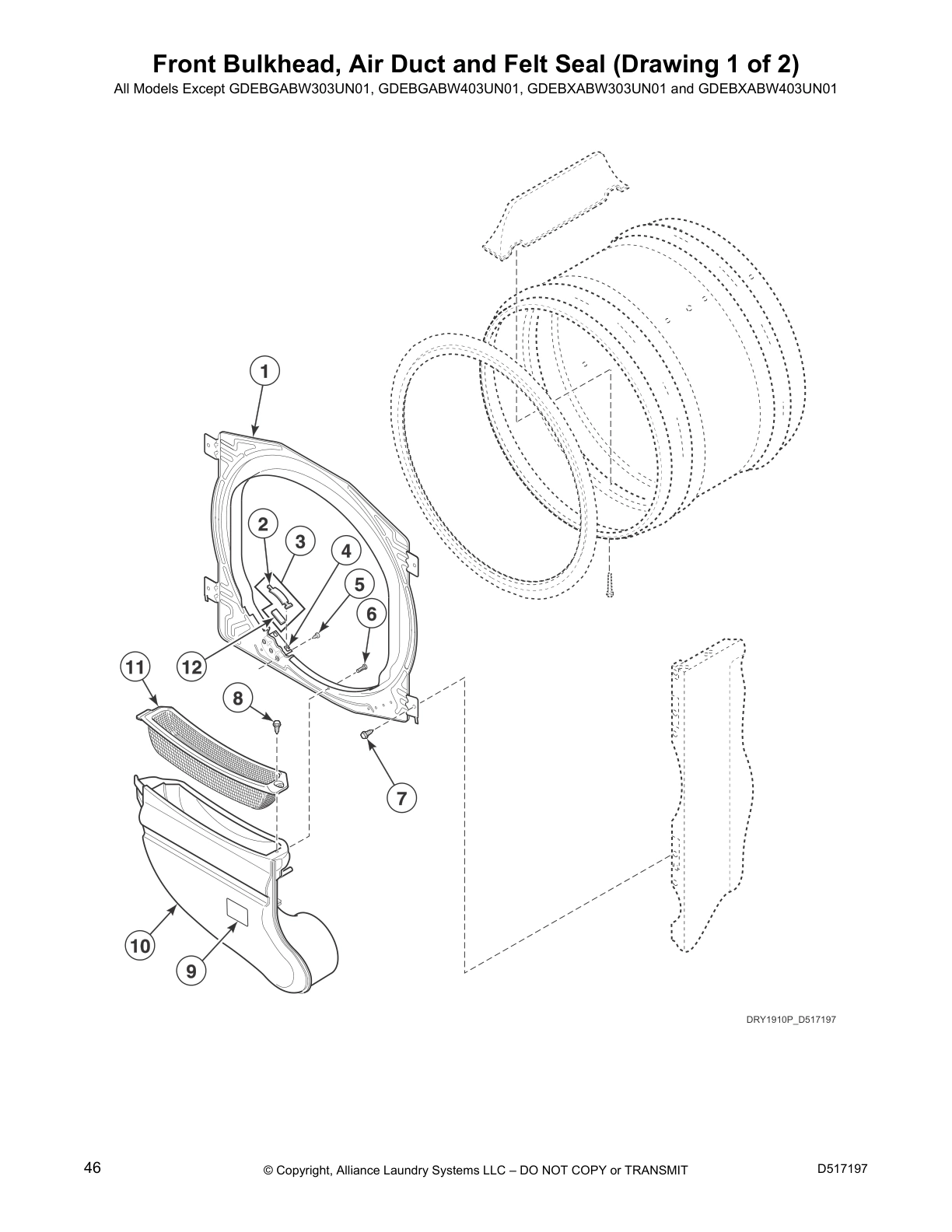 Front Bulkhead, Air Duct and Felt Seal (Drawing 1 of 2)
All Models Except GDEBGABW303UN01, GDEBGABW403UN01, GDEBXABW303UN01 and GDEBXABW403UN01

1
2
3
4
5
6
11
12
8
7
10
9

DRY1910P_D517197

46
© Copyright, Alliance Laundry Systems LLC – DO NOT COPY or TRANSMIT
D517197