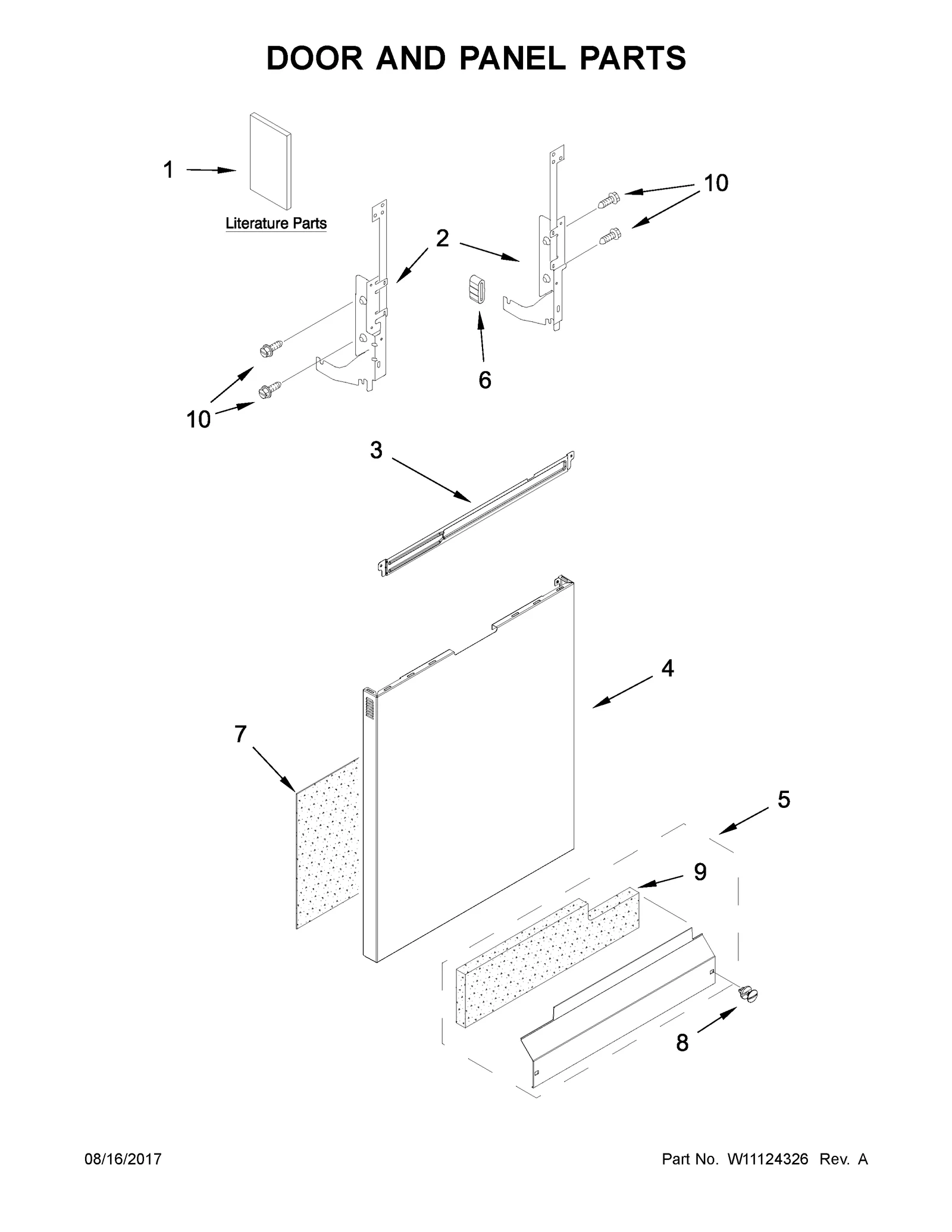 DOOR AND PANEL PARTS

1

Literature Parts

10

2

6

10

3

4

7

5

9

8

08/16/2017

Part No. W11124326 Rev. A