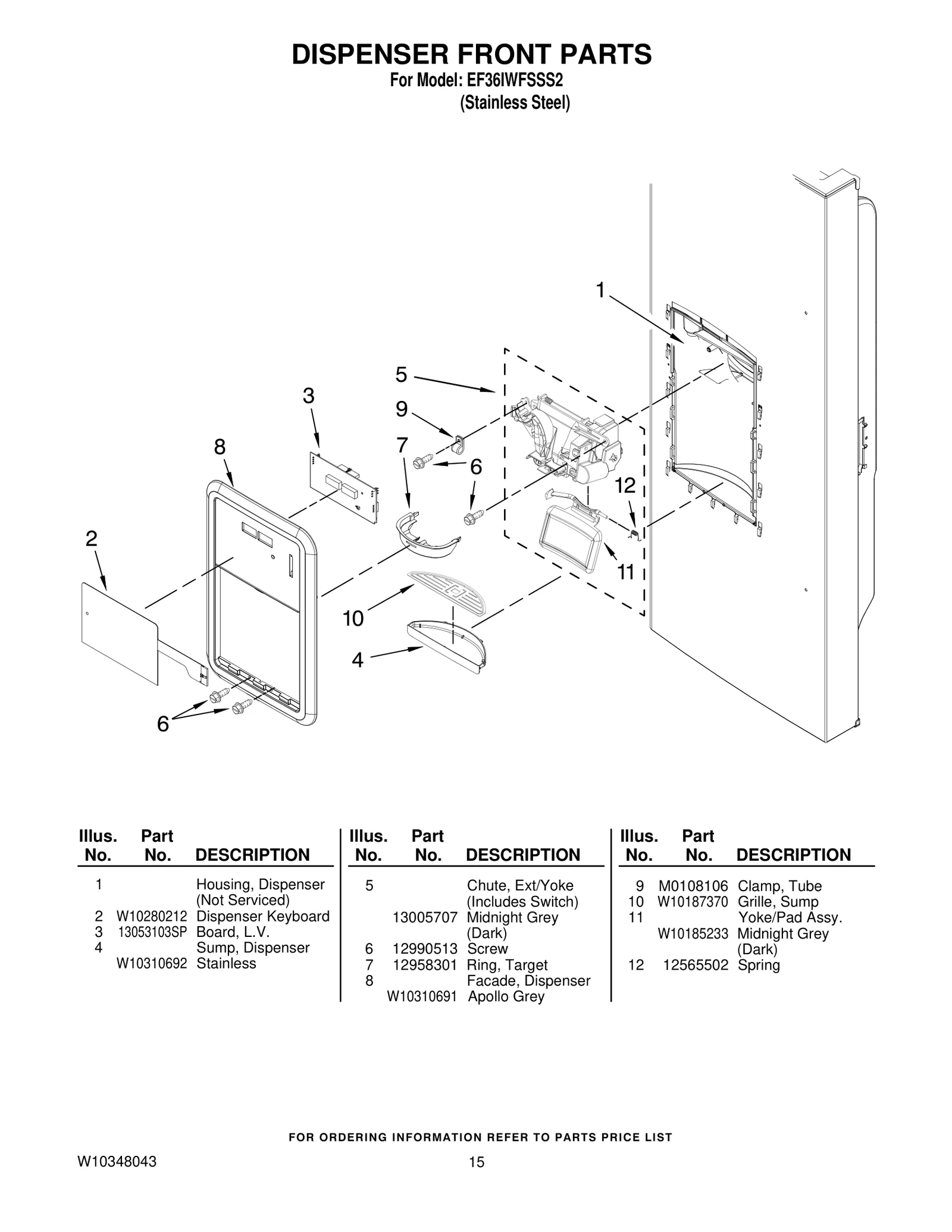 DISPENSER FRONT PARTS
For Model: EF36IWFSSS2
(Stainless Steel)

1
5
3
9
8
7
6
6
12
2
11
10
4
6

| Illus. No. | Part No. | DESCRIPTION |
|---|---|---|
| 1 | | Housing, Dispenser (Not Serviced) |
| 2 | W10280212 | Dispenser Keyboard |
| 3 | 13053103SP | Board, L.V. |
| 4 | | Sump, Dispenser |
| | W10310692 | Stainless |

| Illus. No. | Part No. | DESCRIPTION |
|---|---|---|
| 5 | | Chute, Ext/Yoke (Includes Switch) |
| | 13005707 | Midnight Grey (Dark) |
| 6 | 12990513 | Screw |
| 7 | 12958301 | Ring, Target |
| 8 | | Facade, Dispenser |
| | W10310691 | Apollo Grey |

| Illus. No. | Part No. | DESCRIPTION |
|---|---|---|
| 9 | M0108106 | Clamp, Tube |
| 10 | W10187370 | Grille, Sump |
| 11 | | Yoke/Pad Assy. |
| | W10185233 | Midnight Grey (Dark) |
| 12 | 12565502 | Spring |

FOR ORDERING INFORMATION REFER TO PARTS PRICE LIST

W10348043
15