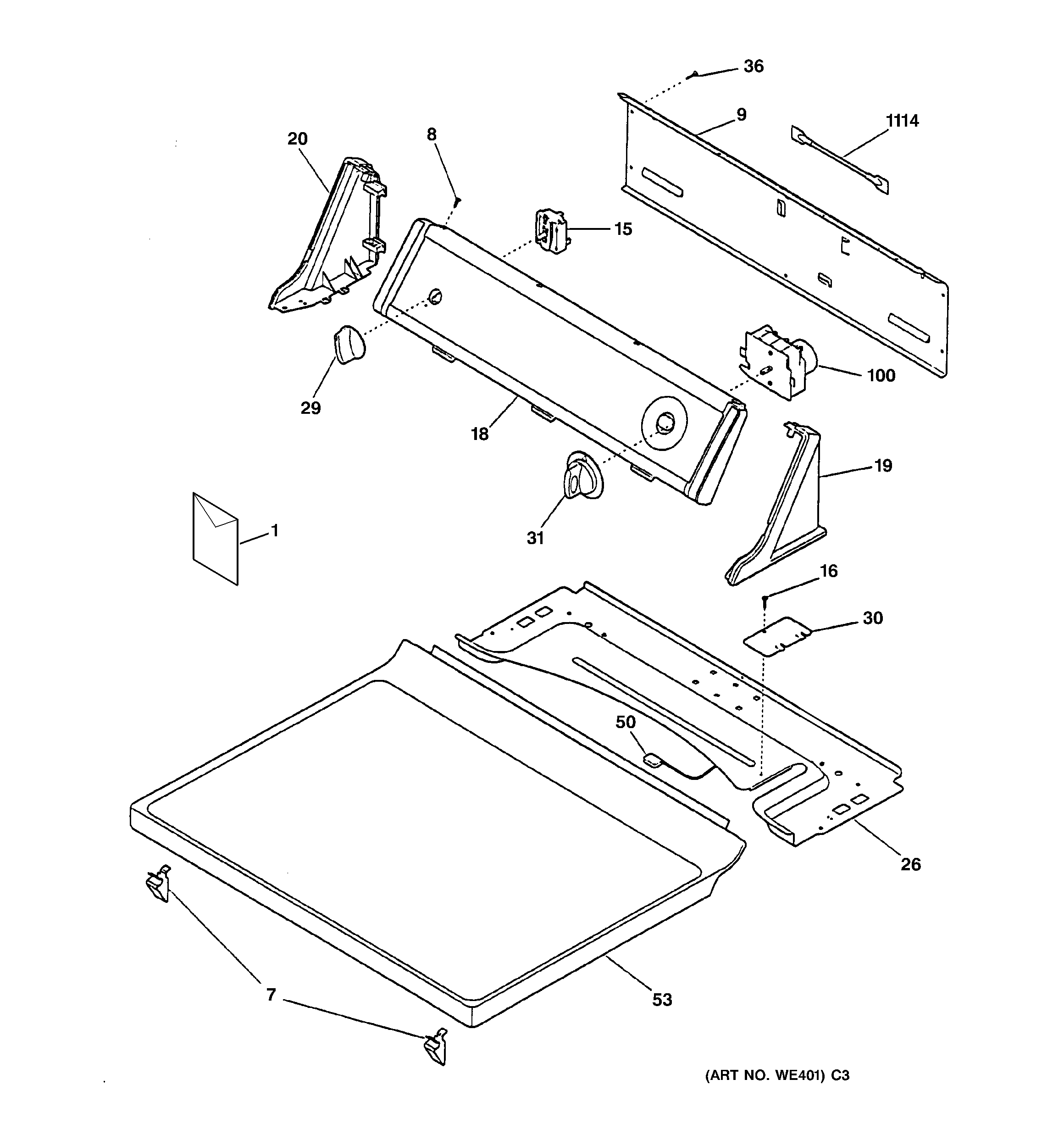 36
9
1114
20
8
15
100
29
18
19
31
1
16
30
50
26
7
53
(ART NO. WE401) C3