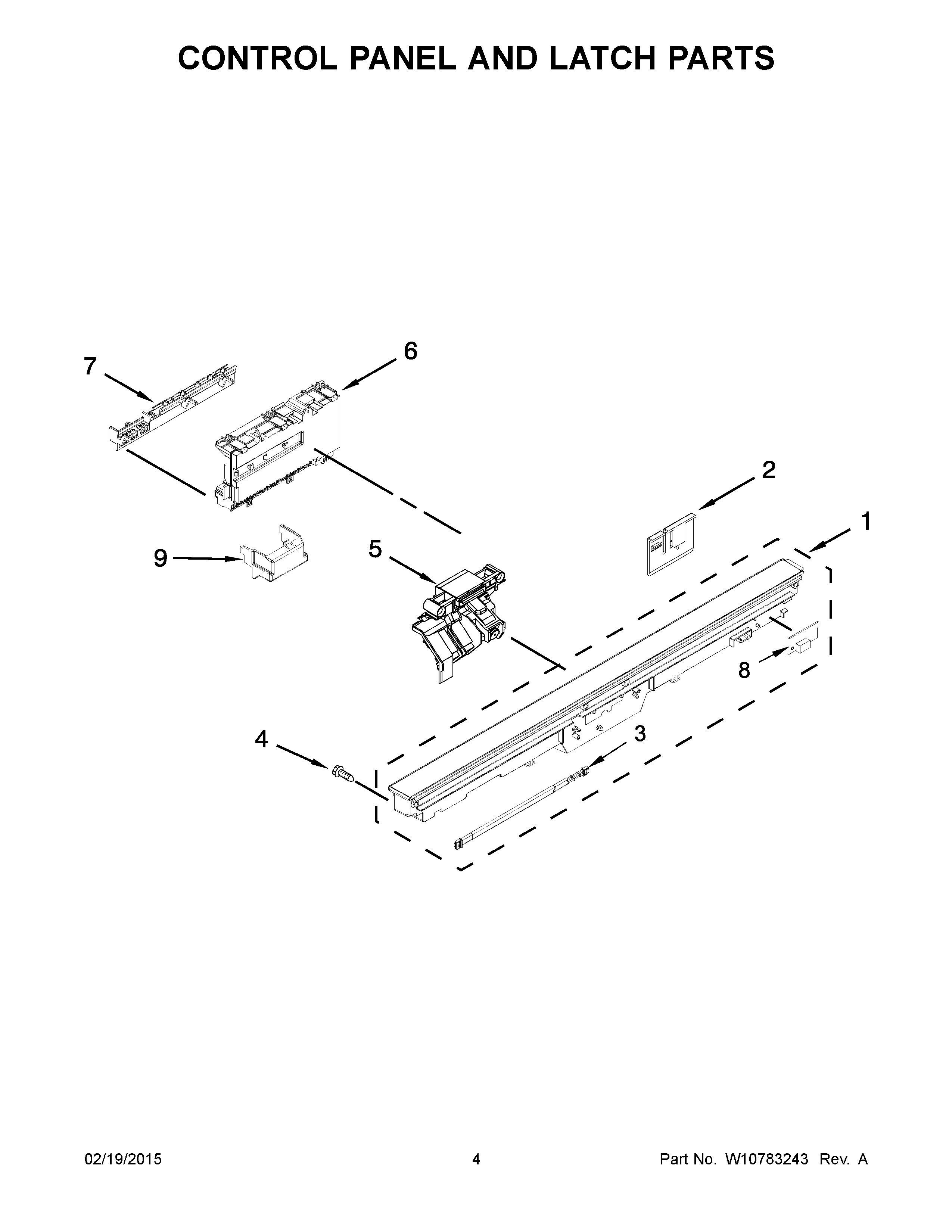 CONTROL PANEL AND LATCH PARTS

7

6

2

1

9

5

8

4

3

02/19/2015

4

Part No. W10783243 Rev. A