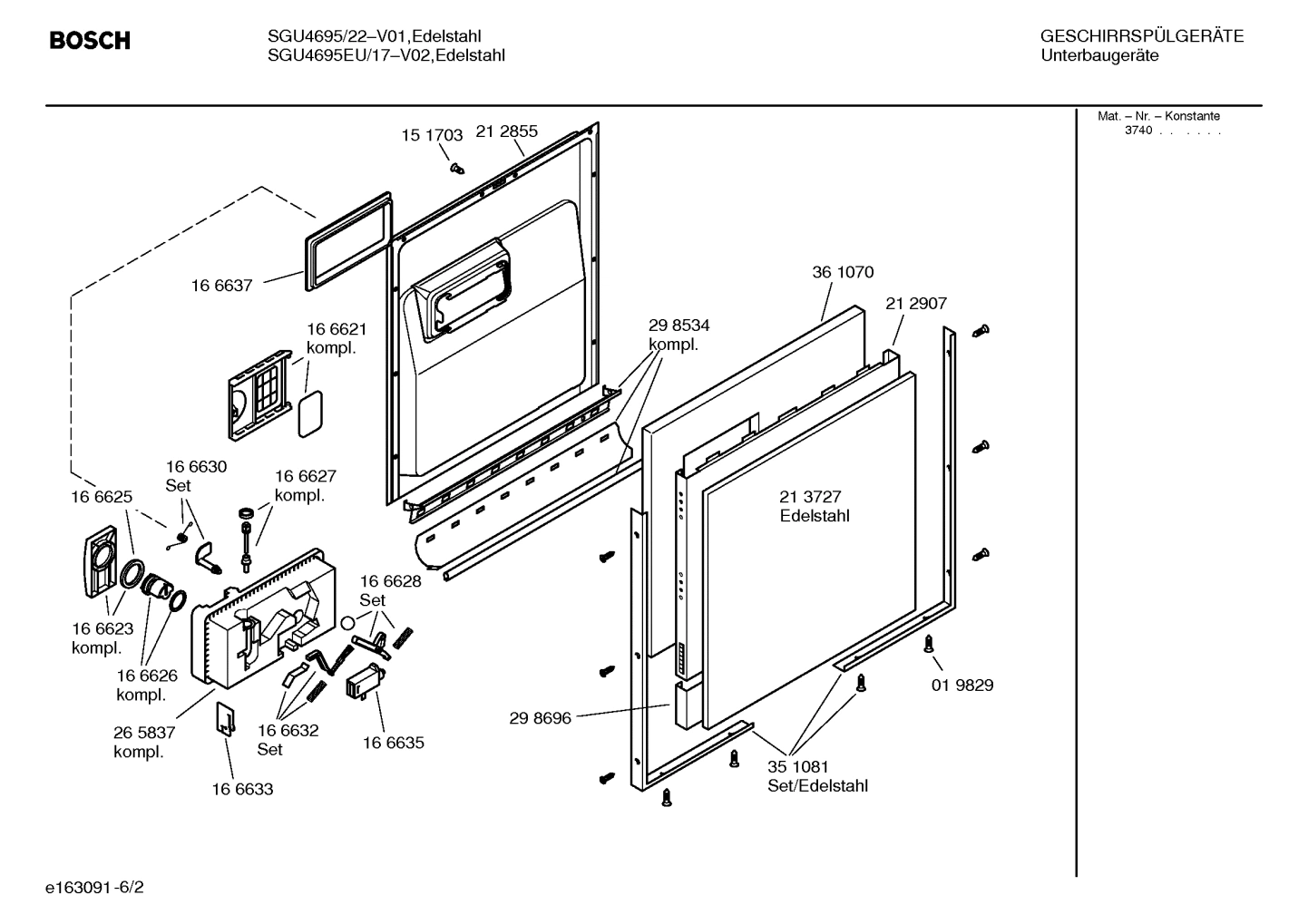 BOSCH

SGU4695/22–V01,Edelstahl
SGU4695EU/17–V02,Edelstahl

GESCHIRRSPÜLGERÄTE
Unterbaugeräte

Mat. – Nr. – Konstante
3740 . . . . . .

15 1703
21 2855
16 6637
16 6621 kompl.
29 8534 kompl.
36 1070
21 2907
16 6630 Set
16 6627 kompl.
16 6625
21 3727 Edelstahl
16 6628 Set
16 6623 kompl.
16 6626 kompl.
26 5837 kompl.
16 6632 Set
16 6635
16 6633
29 8696
01 9829
35 1081 Set/Edelstahl

e163091-6/2