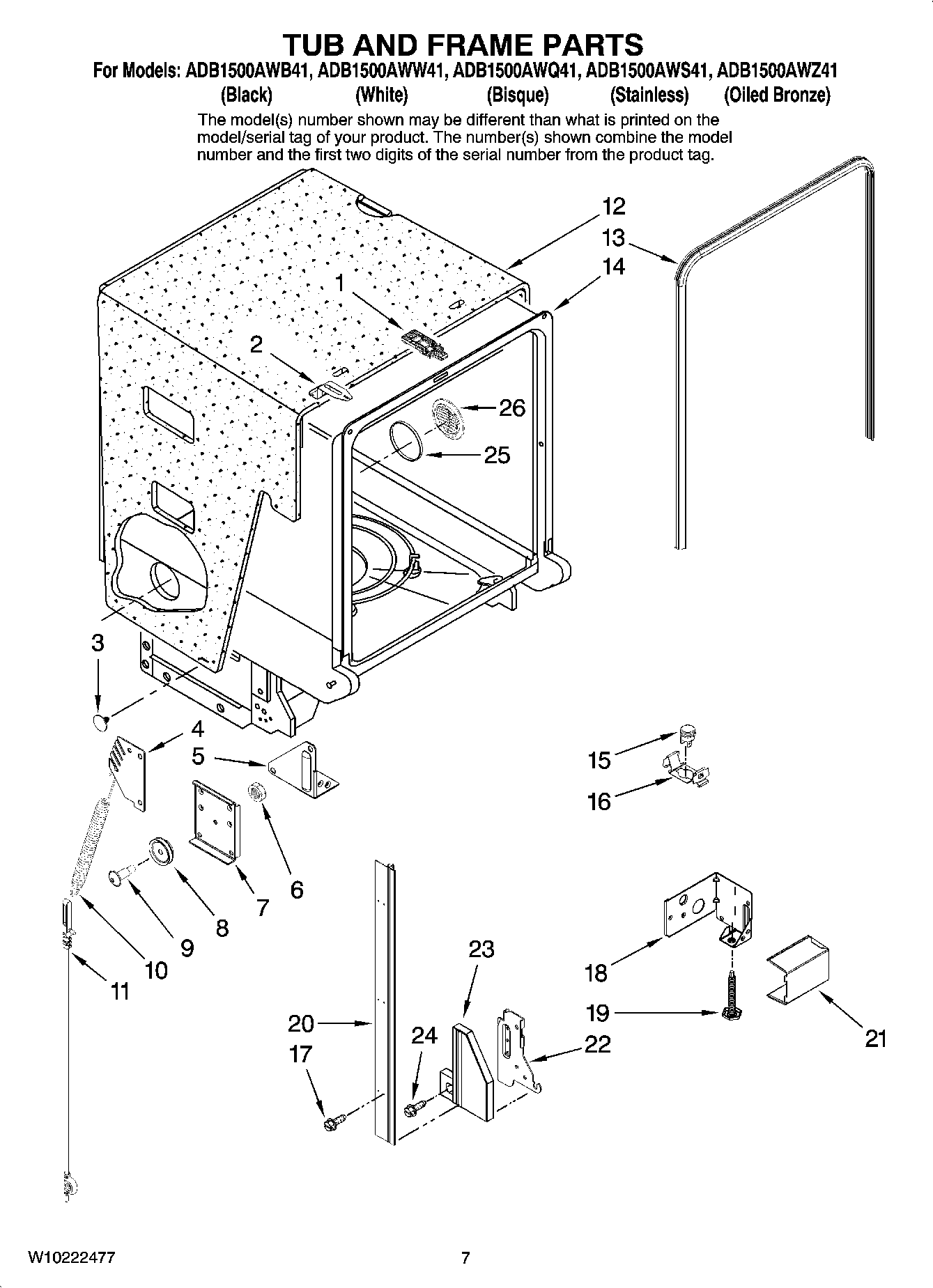 TUB AND FRAME PARTS

For Models: ADB1500AWB41, ADB1500AWW41, ADB1500AWQ41, ADB1500AWS41, ADB1500AWZ41
(Black) (White) (Bisque) (Stainless) (Oiled Bronze)

The model(s) number shown may be different than what is printed on the model/serial tag of your product. The number(s) shown combine the model number and the first two digits of the serial number from the product tag.

12
13
14
1
2
26
25
3
4
5
15
16
6
7
8
9
10
11
23
18
19
21
20
24
22
17

W10222477

7