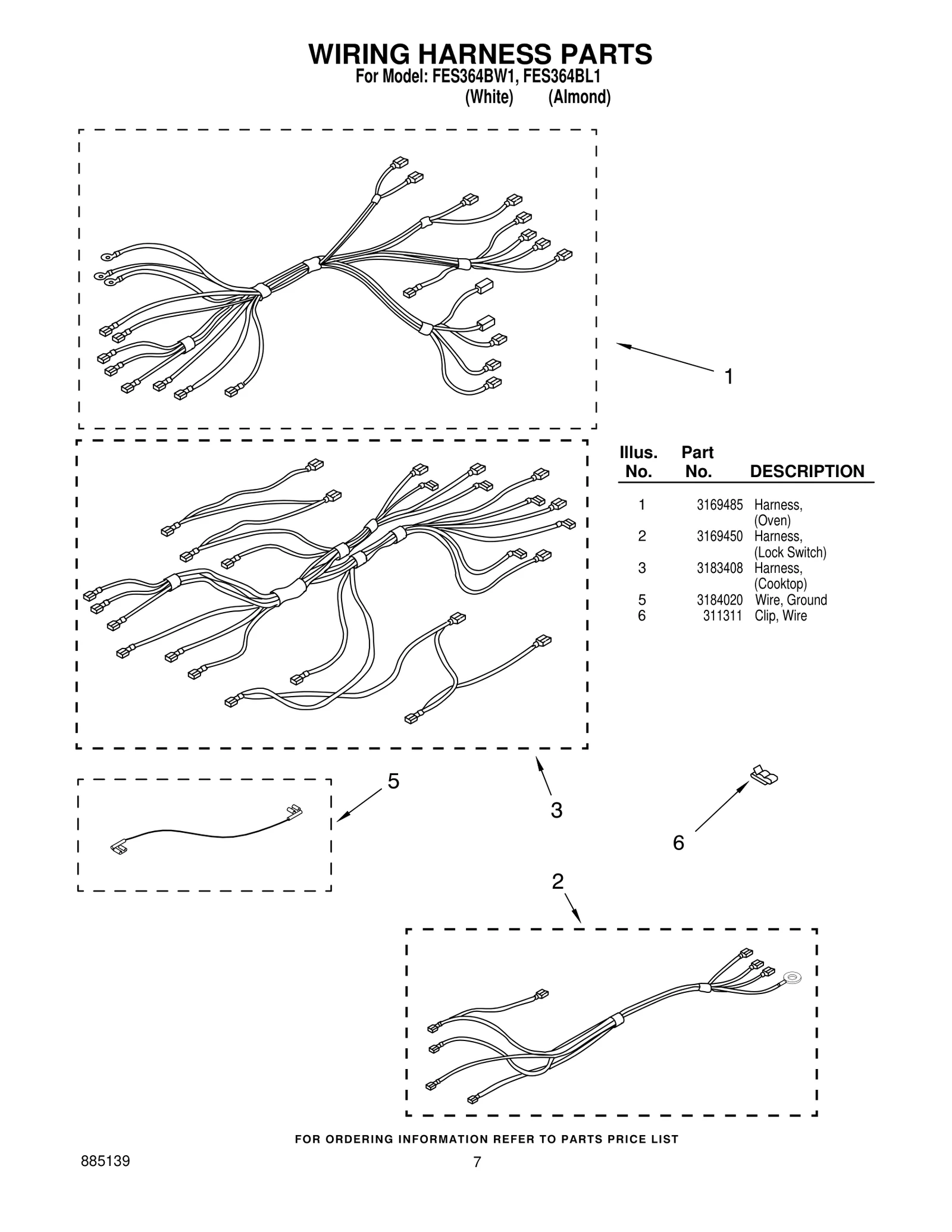 WIRING HARNESS PARTS
For Model: FES364BW1, FES364BL1
(White) (Almond)

1

| Illus. No. | Part No. | DESCRIPTION |
|---|---|---|
| 1 | 3169485 | Harness, (Oven) |
| 2 | 3169450 | Harness, (Lock Switch) |
| 3 | 3183408 | Harness, (Cooktop) |
| 5 | 3184020 | Wire, Ground |
| 6 | 311311 | Clip, Wire |

5

3

6

2

FOR ORDERING INFORMATION REFER TO PARTS PRICE LIST

885139

7