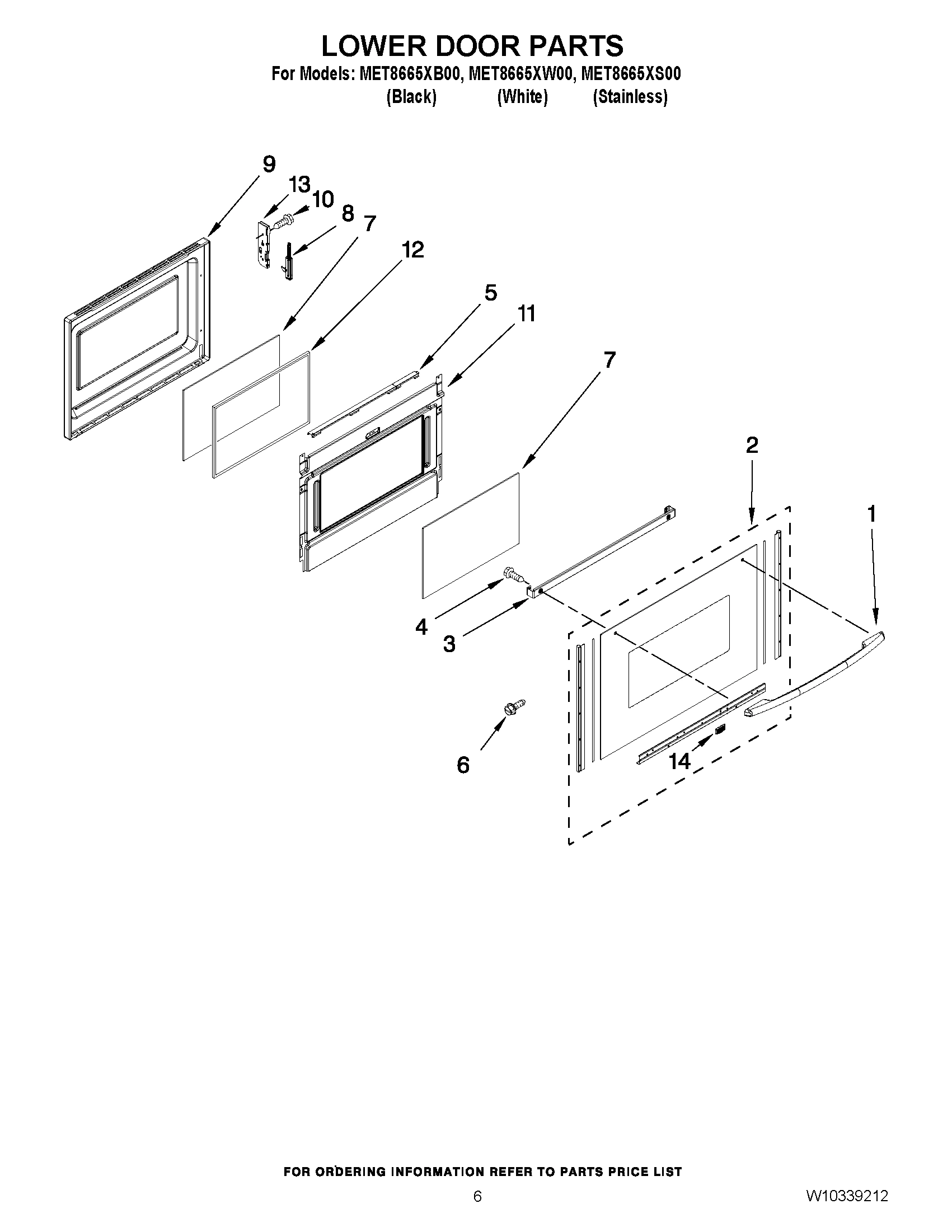 LOWER DOOR PARTS

For Models: MET8665XB00, MET8665XW00, MET8665XS00
(Black) (White) (Stainless)

9
13
10
8
7
12
5
11
7
2
1
4
3
6
14

FOR ORDERING INFORMATION REFER TO PARTS PRICE LIST

6

W10339212