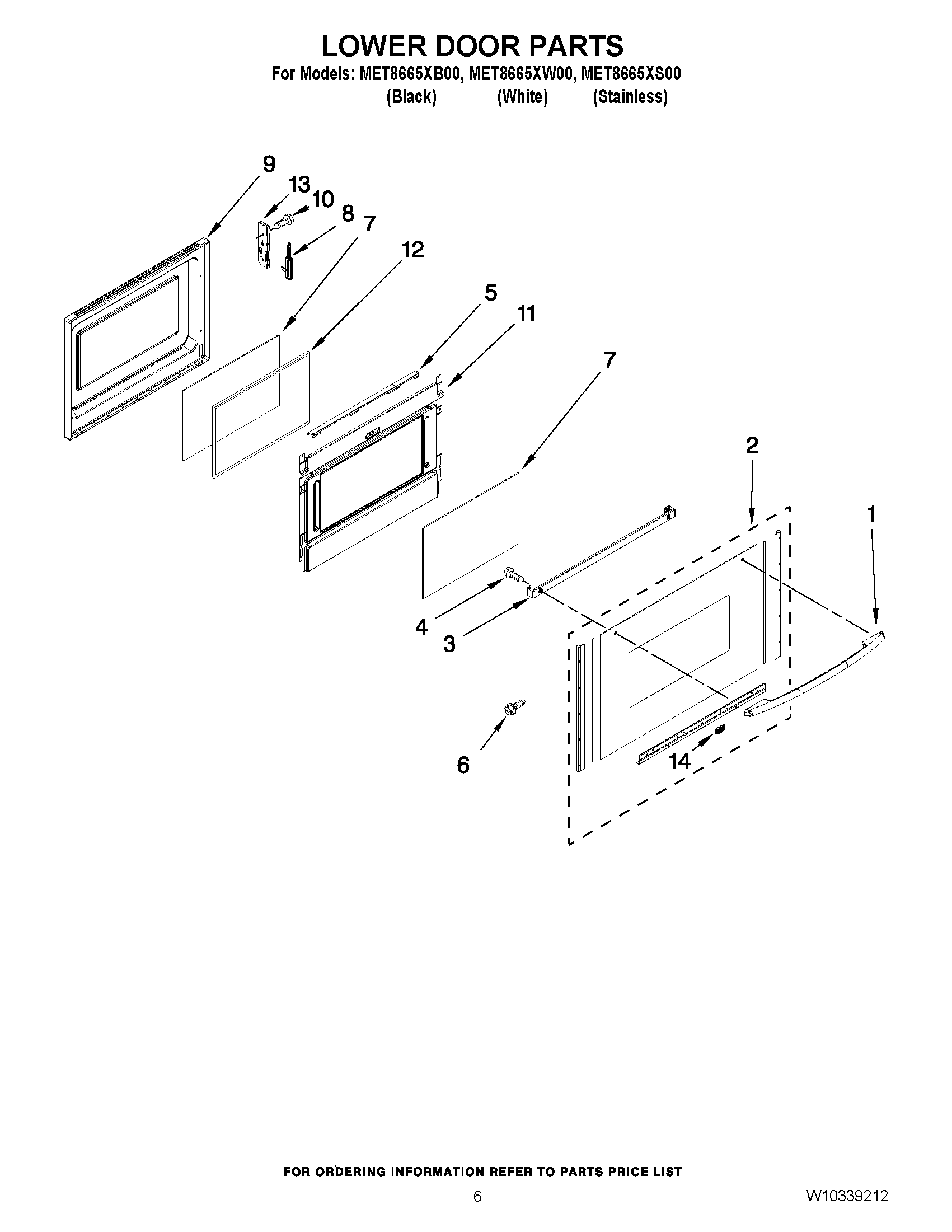 LOWER DOOR PARTS
For Models: MET8665XB00, MET8665XW00, MET8665XS00
(Black) (White) (Stainless)

9
13
10
8
7
12
5
11
7
2
1
4
3
6
14

FOR ORDERING INFORMATION REFER TO PARTS PRICE LIST
6
W10339212