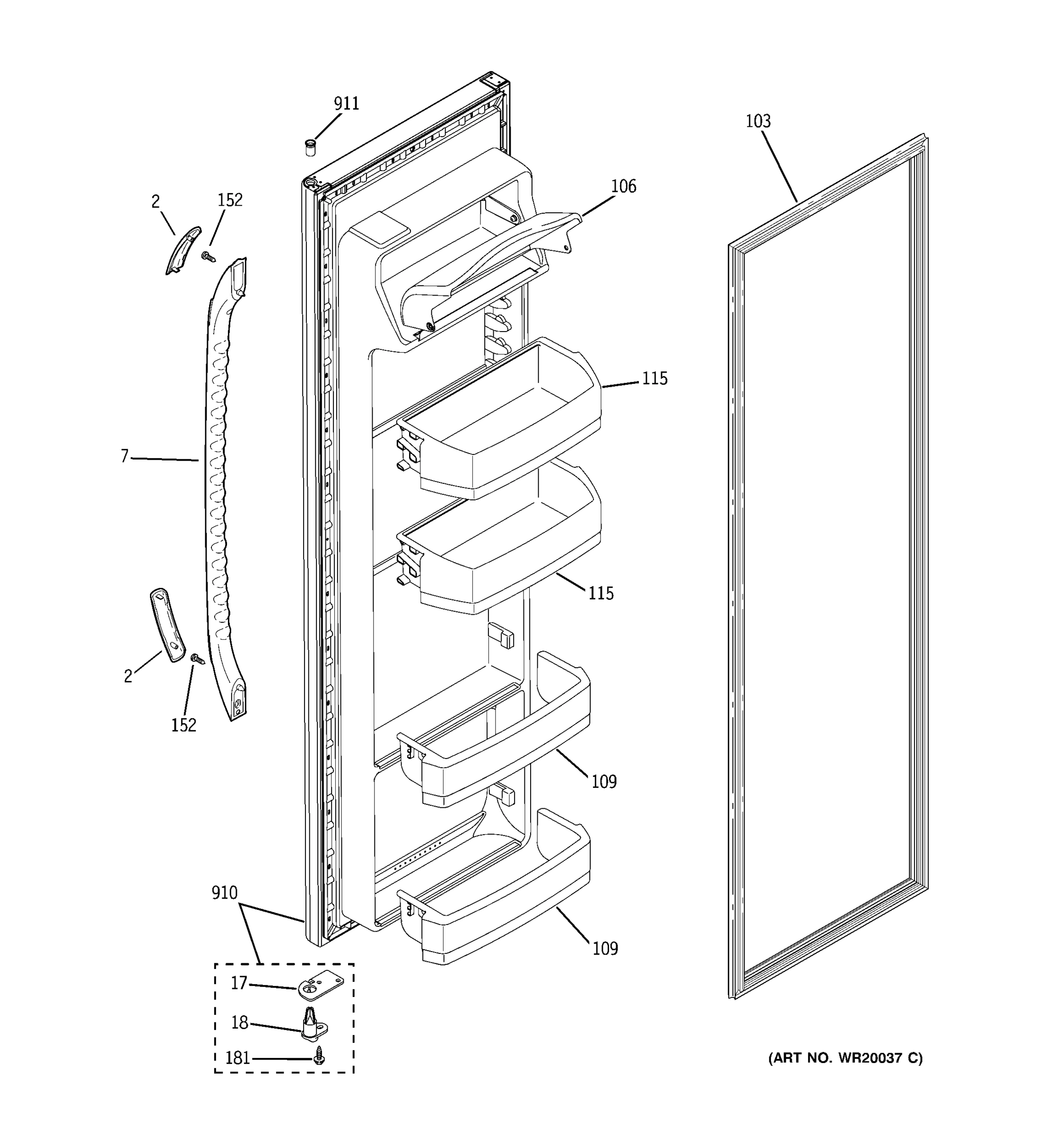 911

103

2

152

106

115

7

115

2

152

109

910

109

17

18

181

(ART NO. WR20037 C)