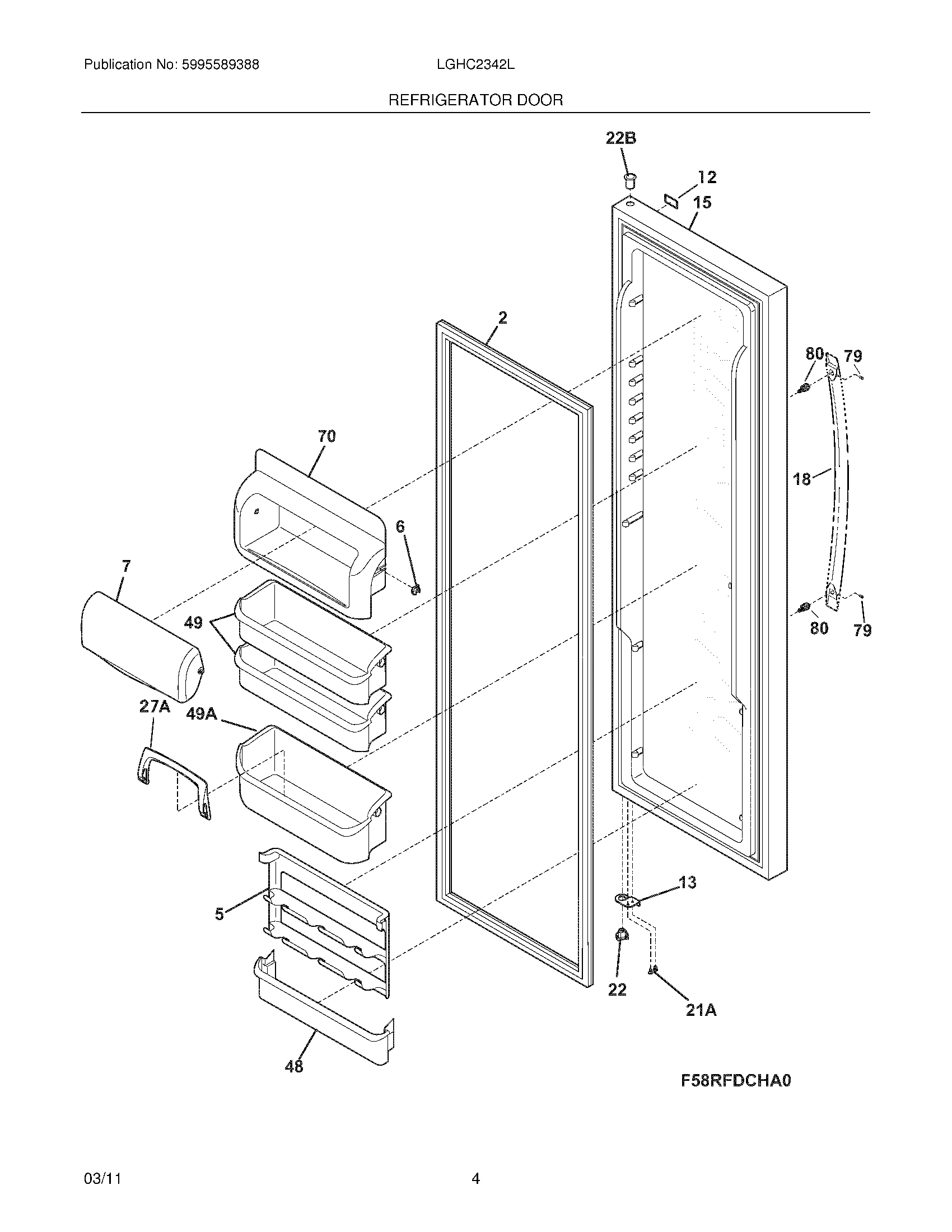 Publication No: 5995589388

LGHC2342L

REFRIGERATOR DOOR

22B

12

15

2

80

79

70

18

6

7

49

80

79

27A

49A

13

5

22

21A

48

F58RFDCHA0

03/11

4