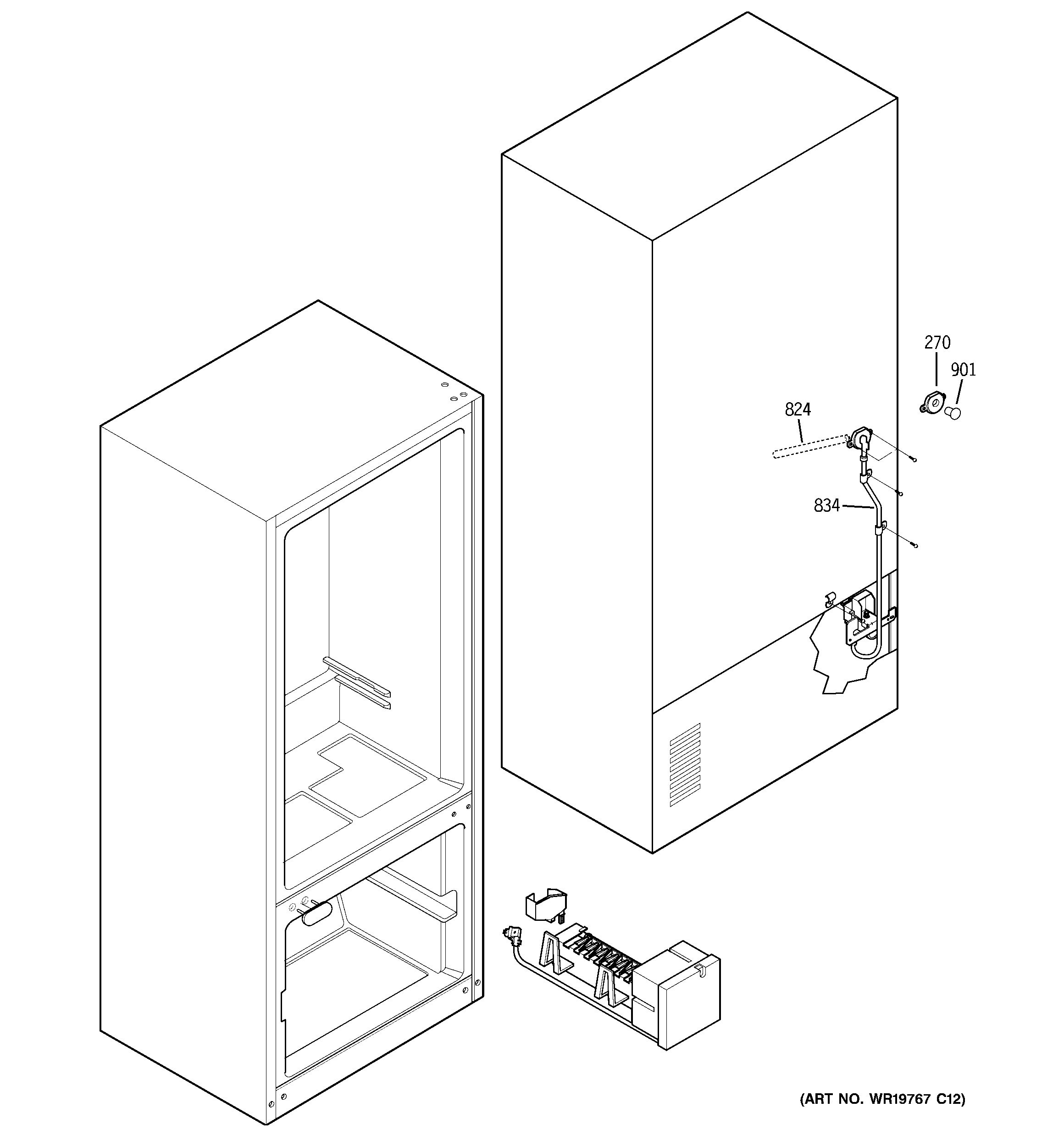 270
901
824
834
(ART NO. WR19767 C12)