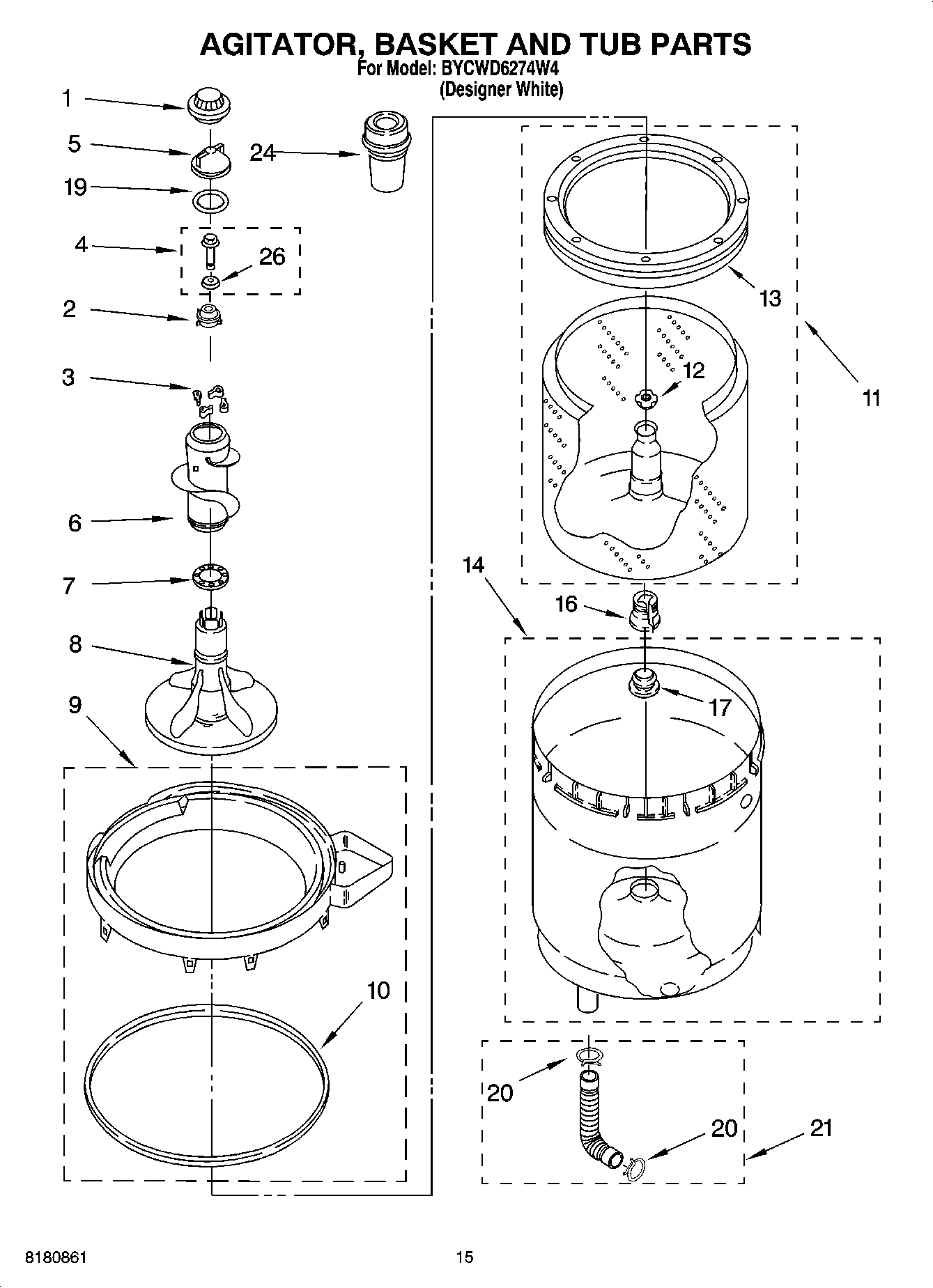 AGITATOR, BASKET AND TUB PARTS
For Model: BYCWD6274W4
(Designer White)

1
5
24
19
4
26
2
3
6
7
8
9
10
13
12
11
14
16
17
20
20
21

8180861
15