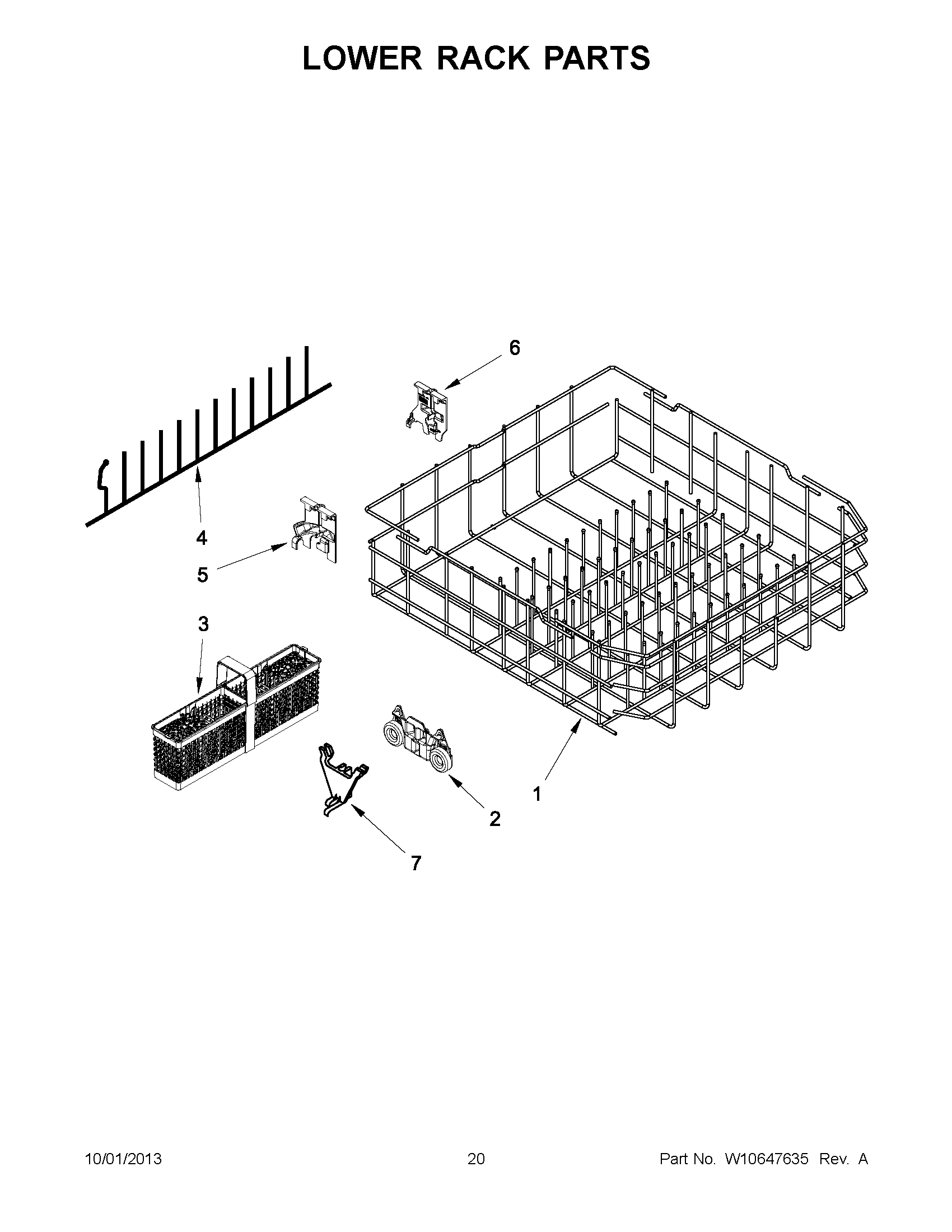 LOWER RACK PARTS

6

4

5

3

1

2

7

10/01/2013

20

Part No. W10647635 Rev. A