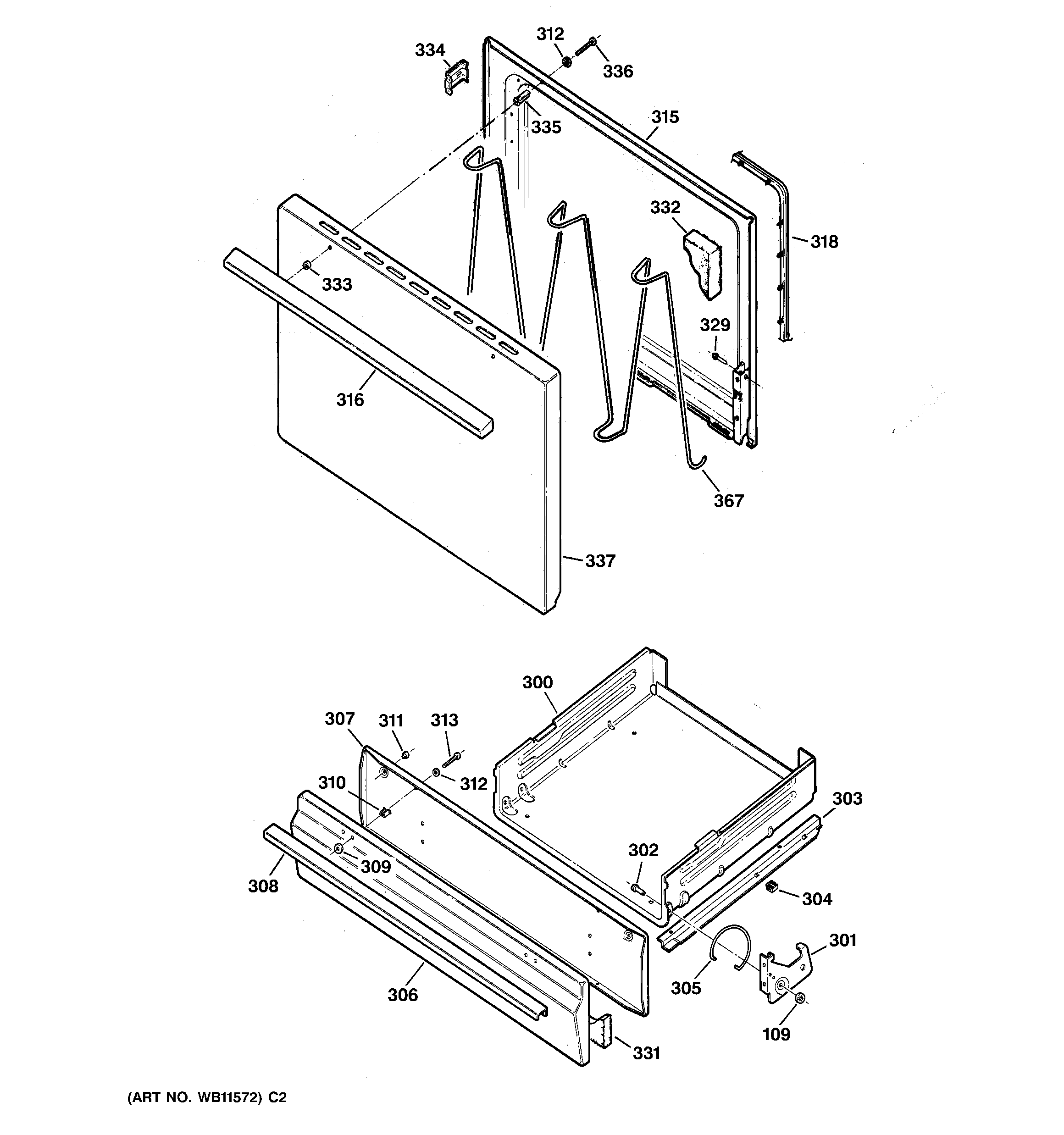 334
312
336
335
315
332
318
333
329
316
367
337
300
307
311
313
310
312
303
302
309
308
304
301
305
306
109
331
(ART NO. WB11572) C2