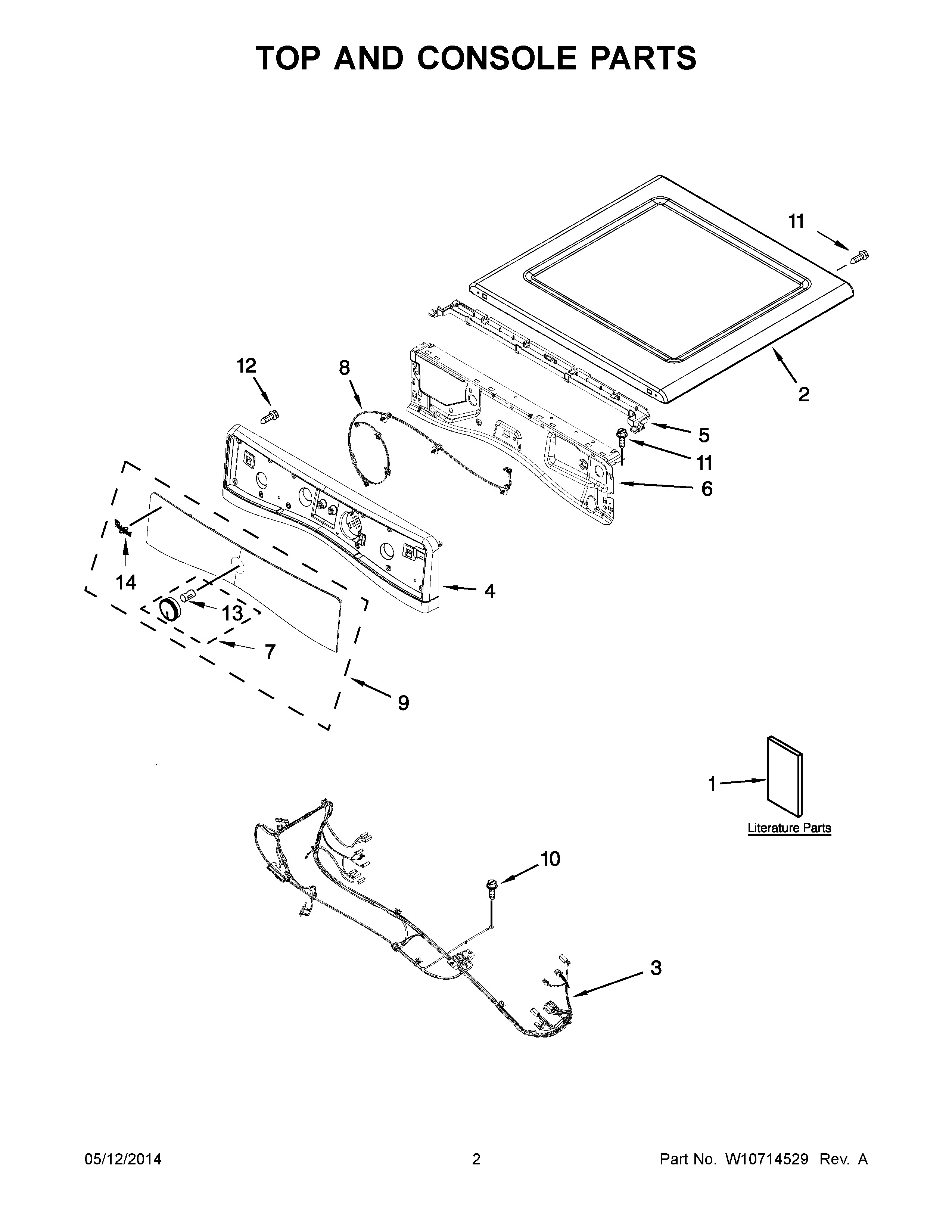 TOP AND CONSOLE PARTS

11

12

8

2

5

11

6

14

4

13

7

9

1

Literature Parts

10

3

05/12/2014

2

Part No. W10714529 Rev. A