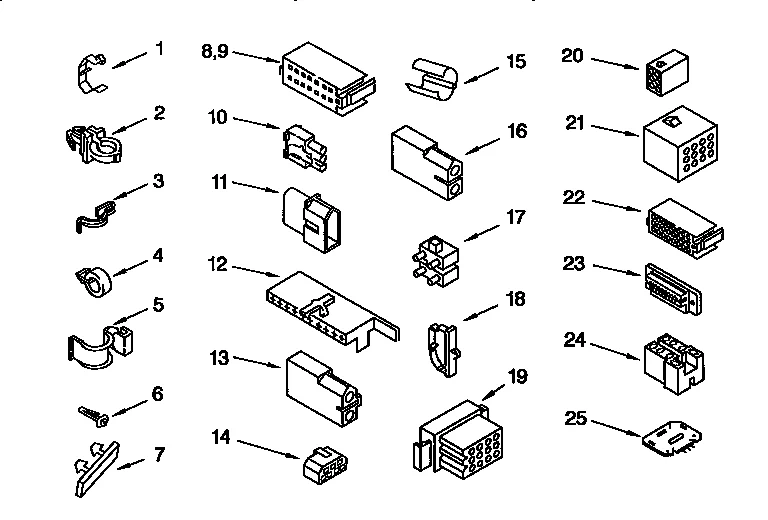 1
2
3
4
5
6
7
8,9
10
11
12
13
14
15
16
17
18
19
20
21
22
23
24
25