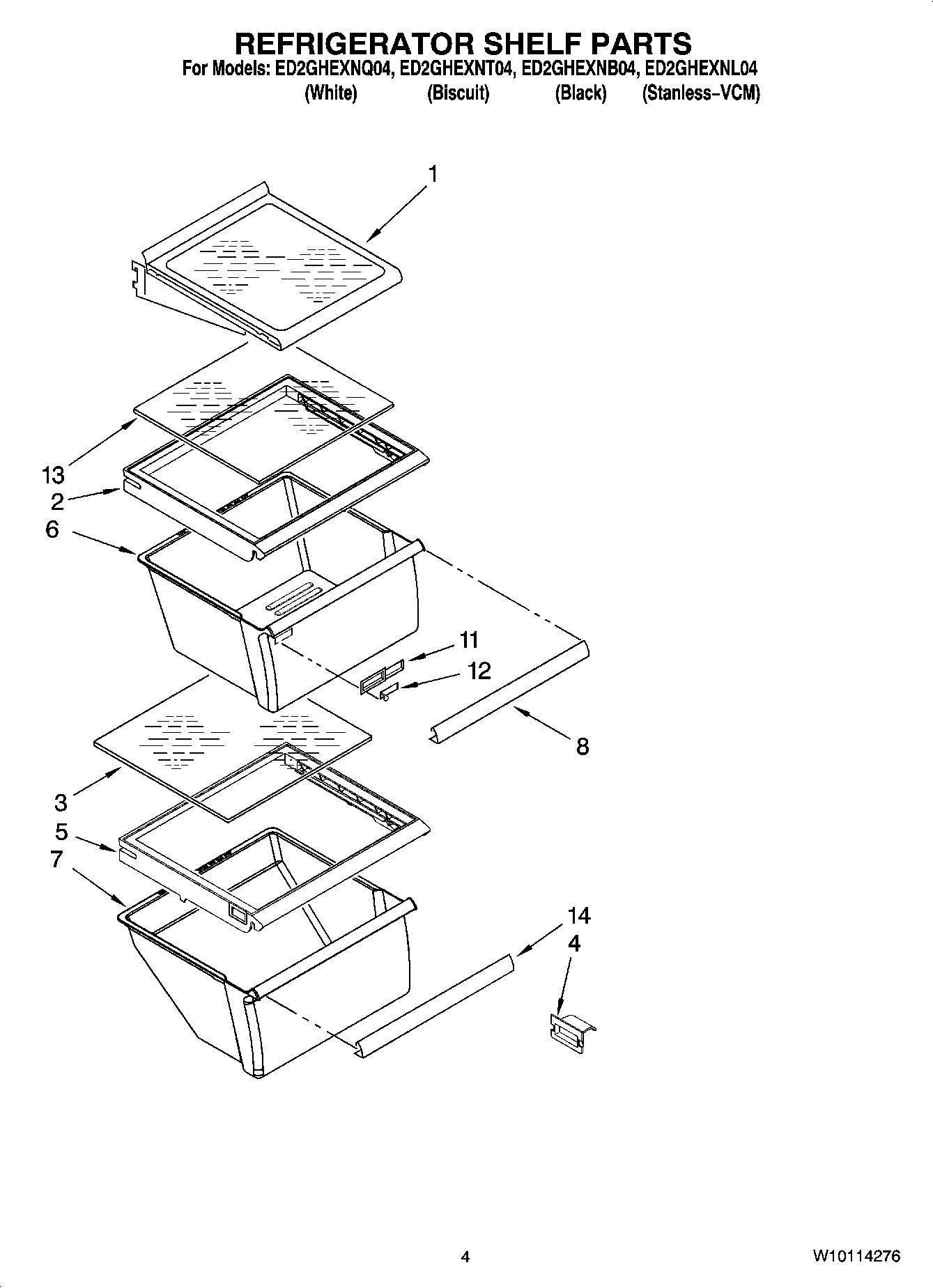 REFRIGERATOR SHELF PARTS
For Models: ED2GHEXNQ04, ED2GHEXNT04, ED2GHEXNB04, ED2GHEXNL04
(White) (Biscuit) (Black) (Stanless-VCM)

1
13
2
6
11
12
8
3
5
7
14
4

4
W10114276