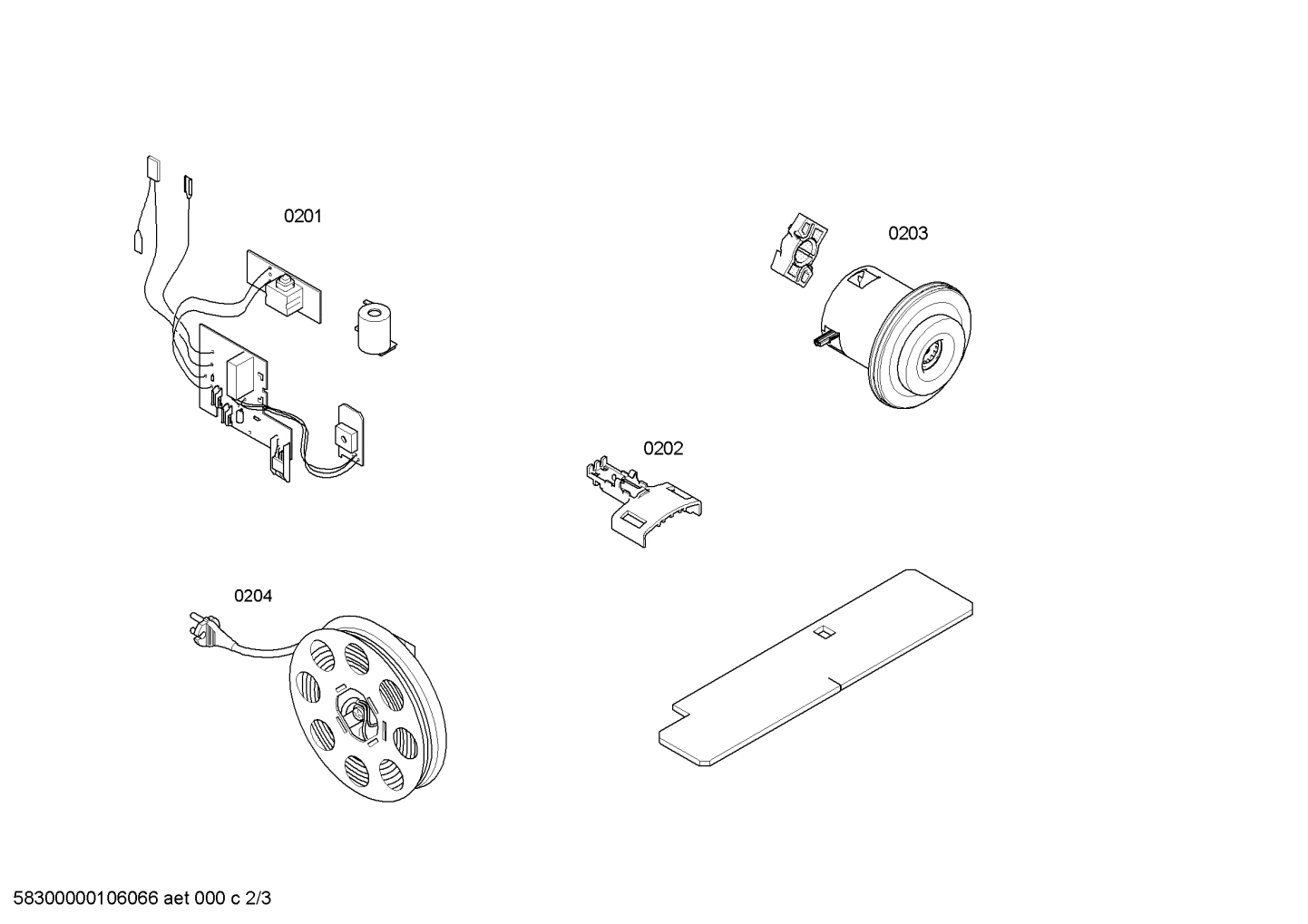 0201

0203

0202

0204

58300000106066 aet 000 c 2/3