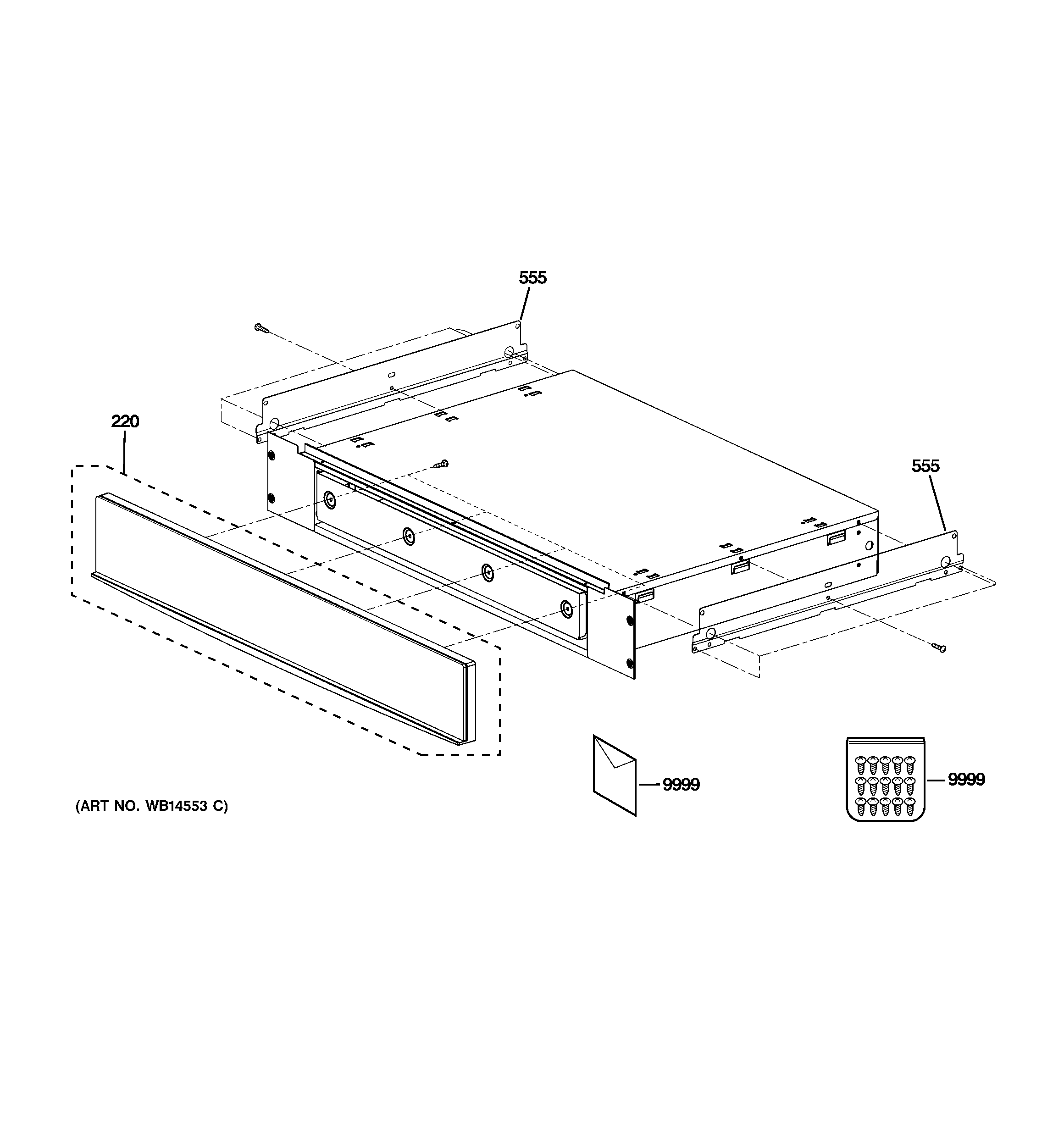 555

220

555

9999

9999

(ART NO. WB14553 C)