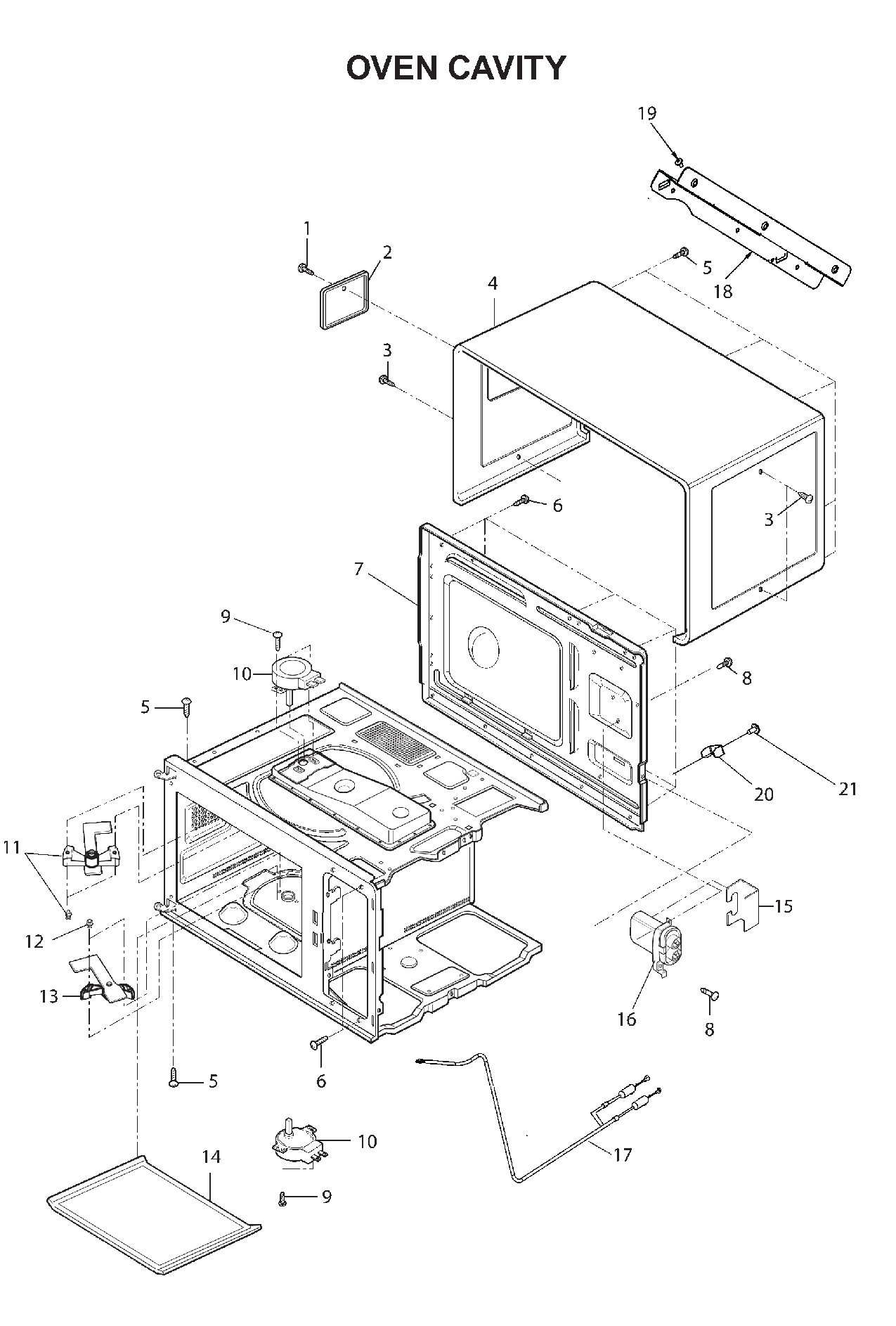 OVEN CAVITY

19

1

2

5

18

4

3

6

3

7

9

10

8

5

21

20

11

15

12

13

16

8

5

6

10

17

14

9