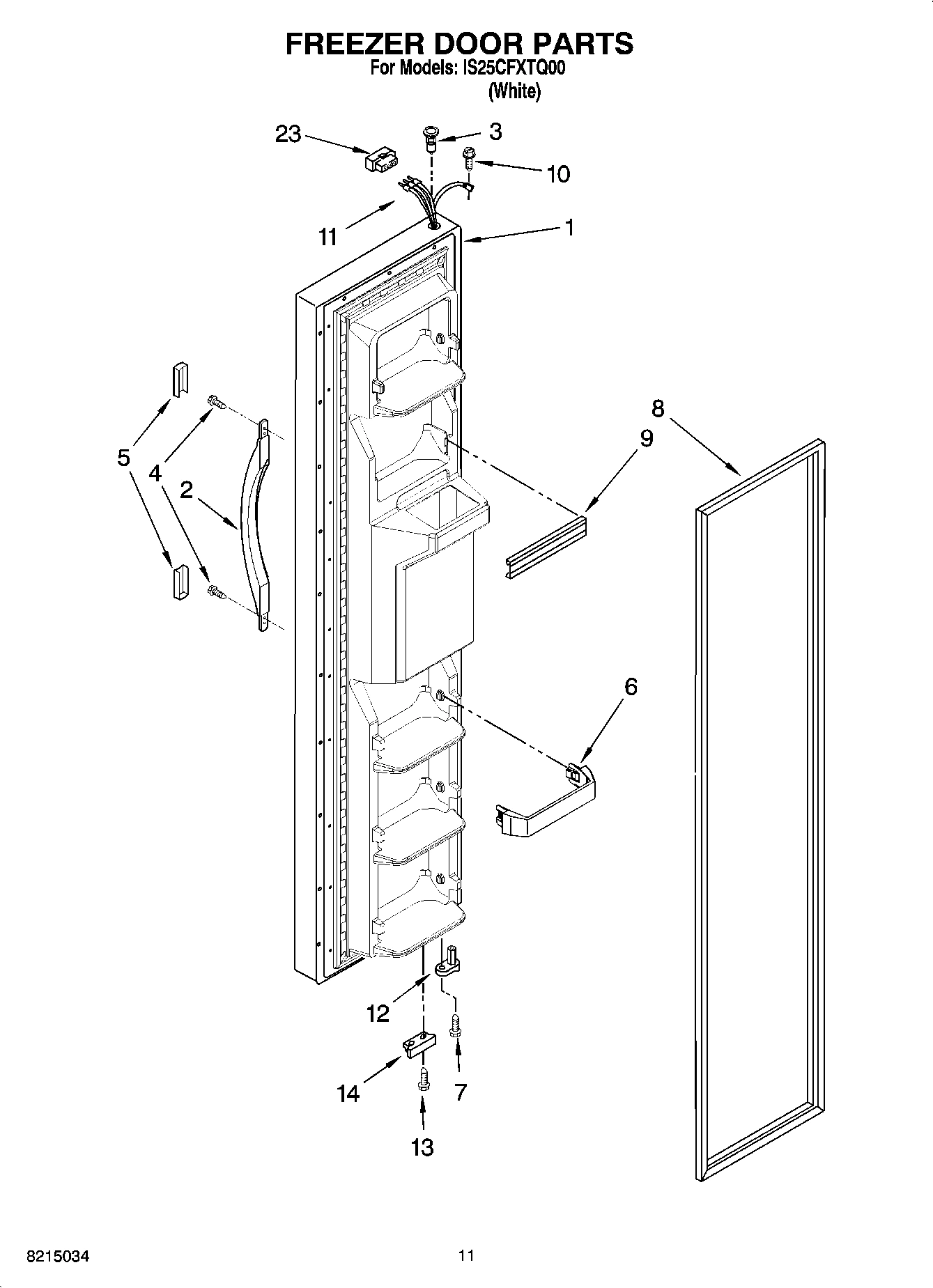 FREEZER DOOR PARTS
For Models: IS25CFXTQ00
(White)

23
3
10
11
1
5
4
2
8
9
6
12
14
7
13

8215034
11