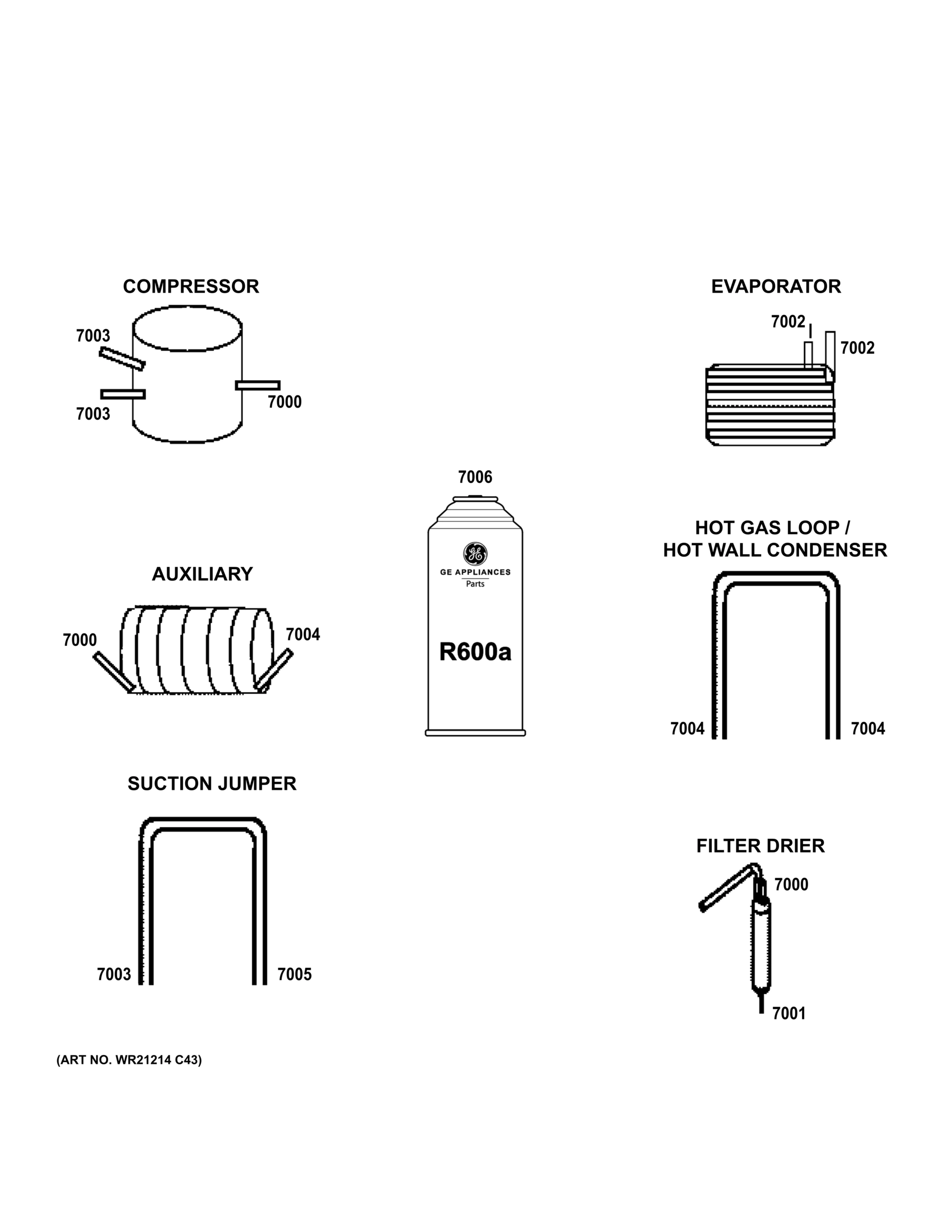 COMPRESSOR

7003

7003

7000

EVAPORATOR

7002

7002

7006

GE

GE APPLIANCES
Parts

R600a

AUXILIARY

7000

7004

HOT GAS LOOP /
HOT WALL CONDENSER

7004

7004

SUCTION JUMPER

7003

7005

FILTER DRIER

7000

7001

(ART NO. WR21214 C43)