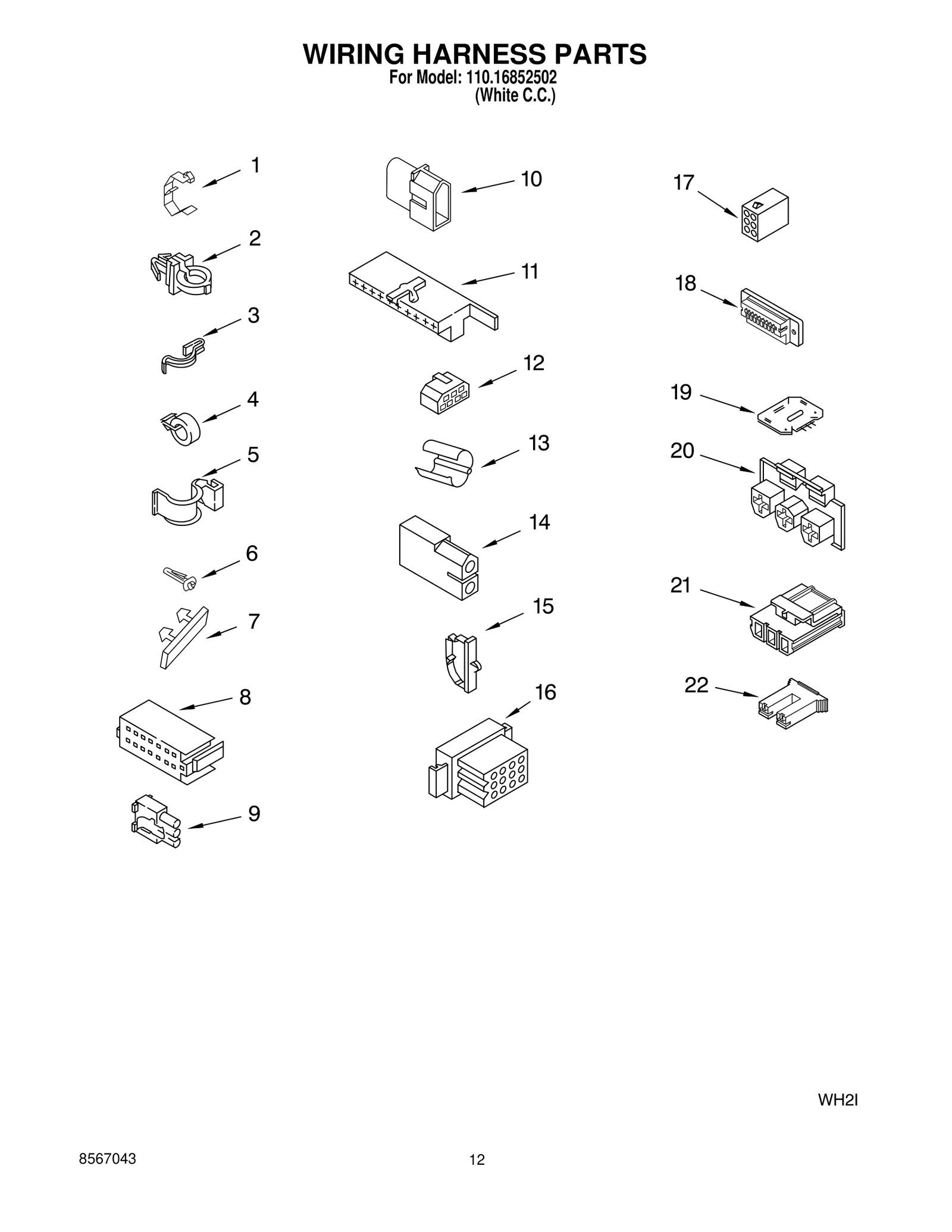 WIRING HARNESS PARTS
For Model: 110.16852502
(White C.C.)

1
2
3
4
5
6
7
8
9
10
11
12
13
14
15
16
17
18
19
20
21
22

WH2I

8567043

12