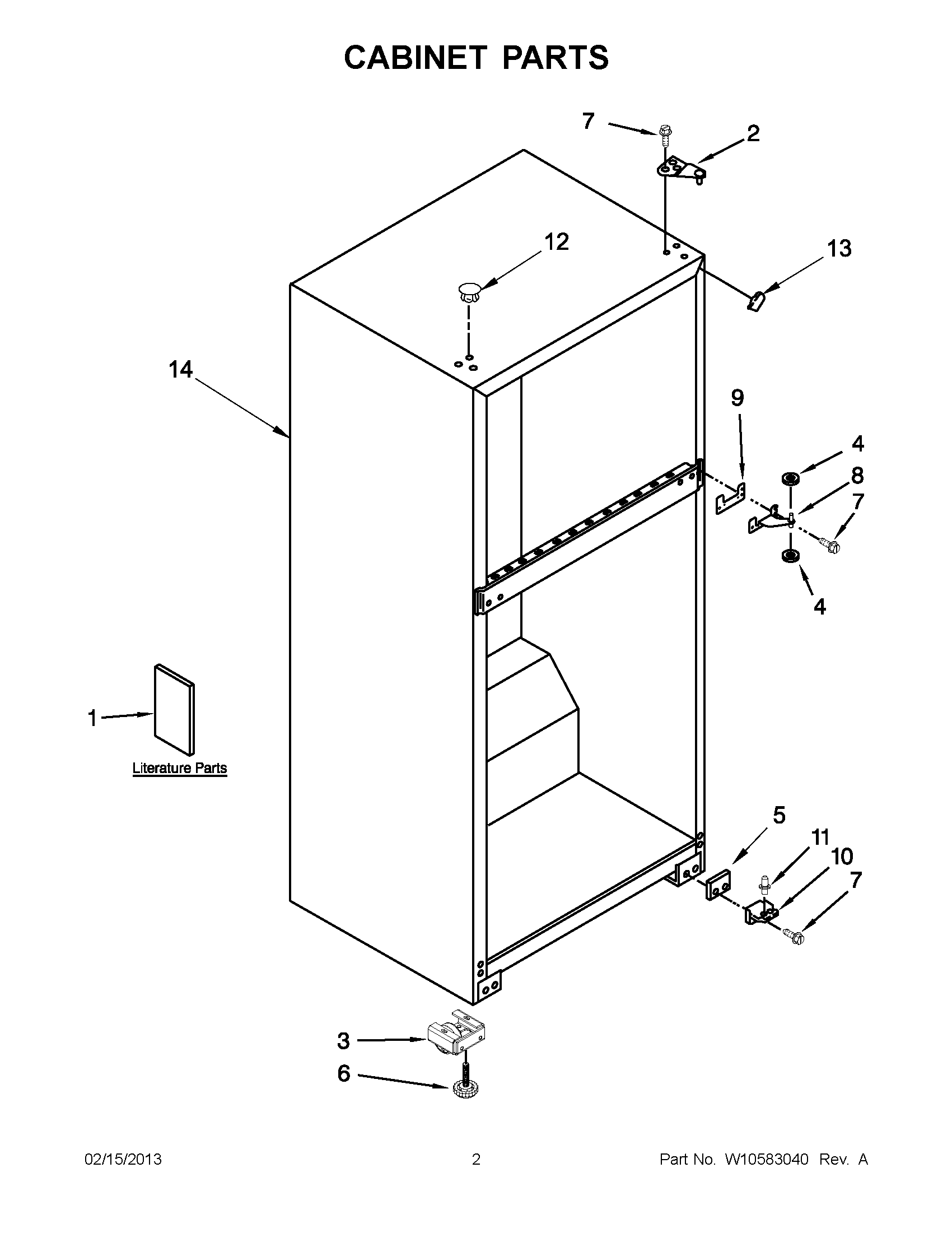 CABINET PARTS

7
2
12
13
14
9
4
8
7
4
1
Literature Parts
5
11
10
7
3
6

02/15/2013
2
Part No. W10583040 Rev. A