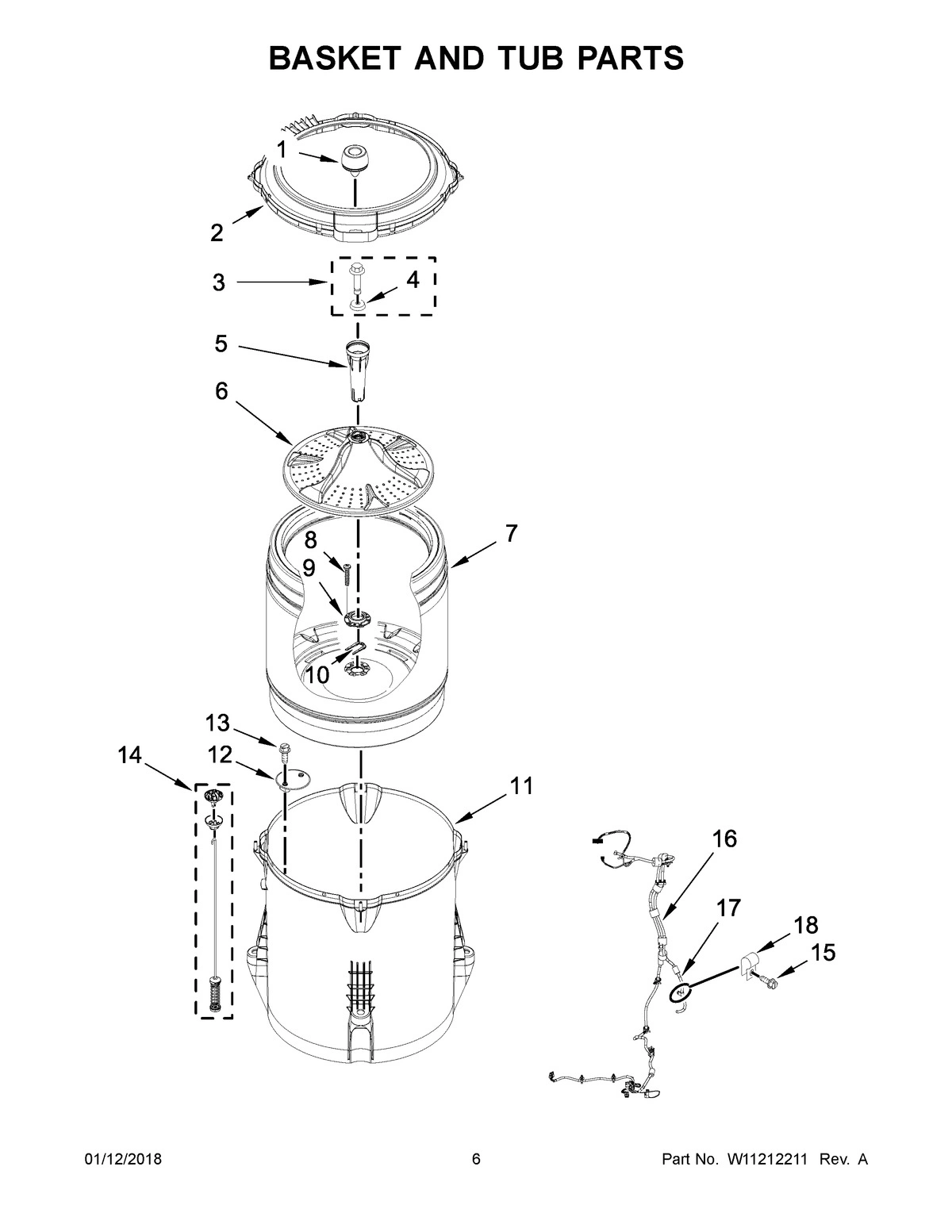 BASKET AND TUB PARTS

1
2
3
4
5
6
7
8
9
10
13
12
14
11
16
17
18
15

01/12/2018

6

Part No. W11212211 Rev. A