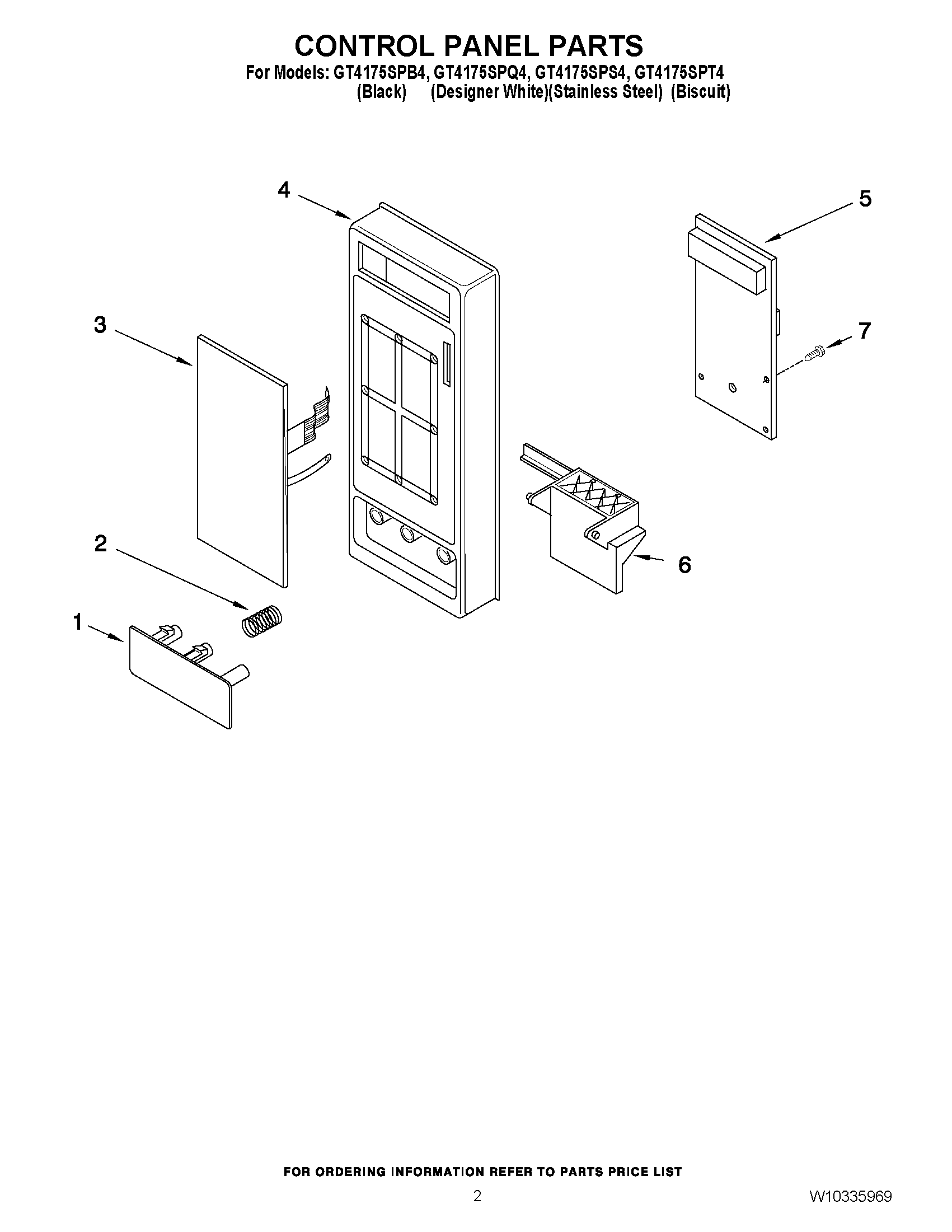 CONTROL PANEL PARTS
For Models: GT4175SPB4, GT4175SPQ4, GT4175SPS4, GT4175SPT4
(Black) (Designer White)(Stainless Steel) (Biscuit)

4

5

3

7

2

6

1

FOR ORDERING INFORMATION REFER TO PARTS PRICE LIST

2

W10335969