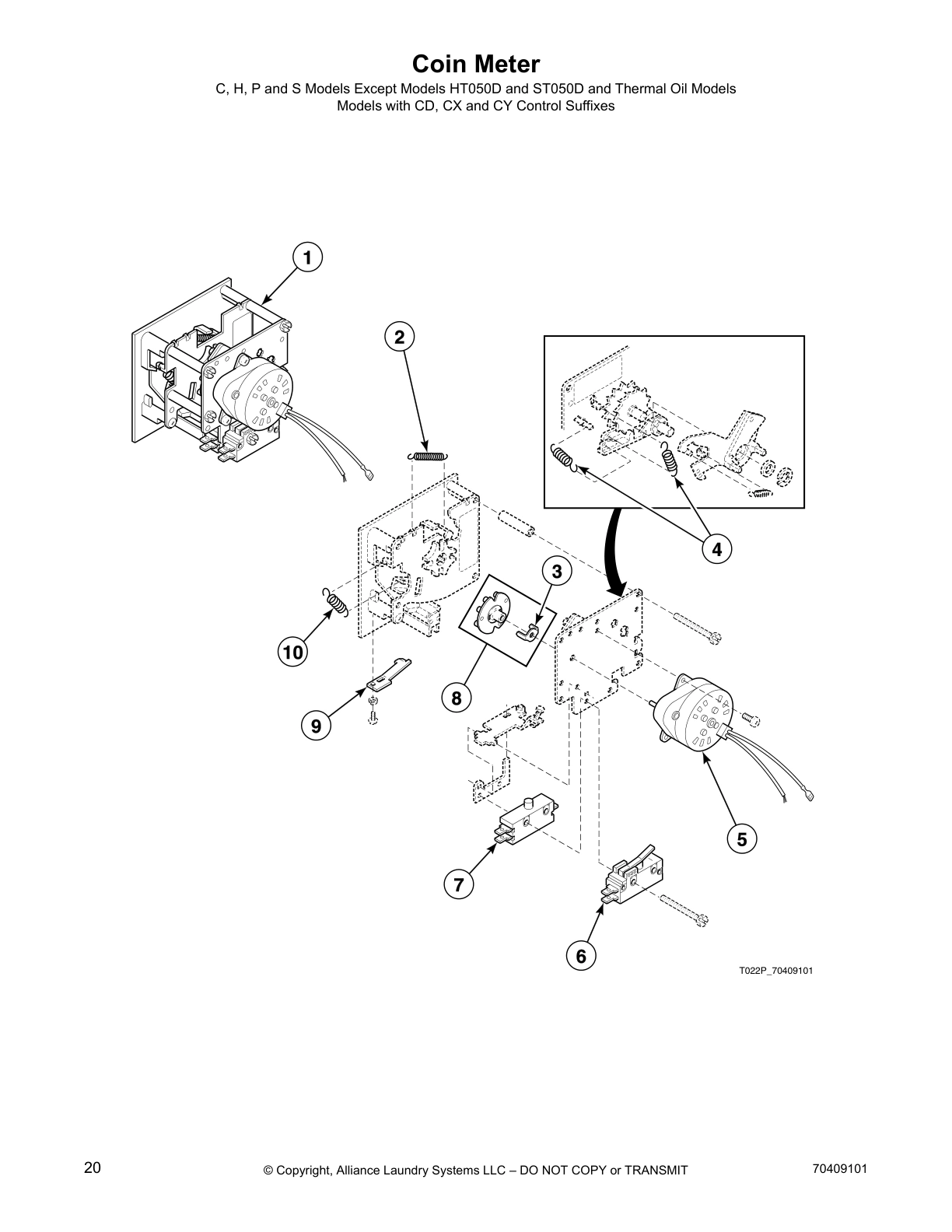 Coin Meter

C, H, P and S Models Except Models HT050D and ST050D and Thermal Oil Models
Models with CD, CX and CY Control Suffixes

1

2

4

3

10

8

9

5

7

6

T022P_70409101

20

© Copyright, Alliance Laundry Systems LLC – DO NOT COPY or TRANSMIT

70409101