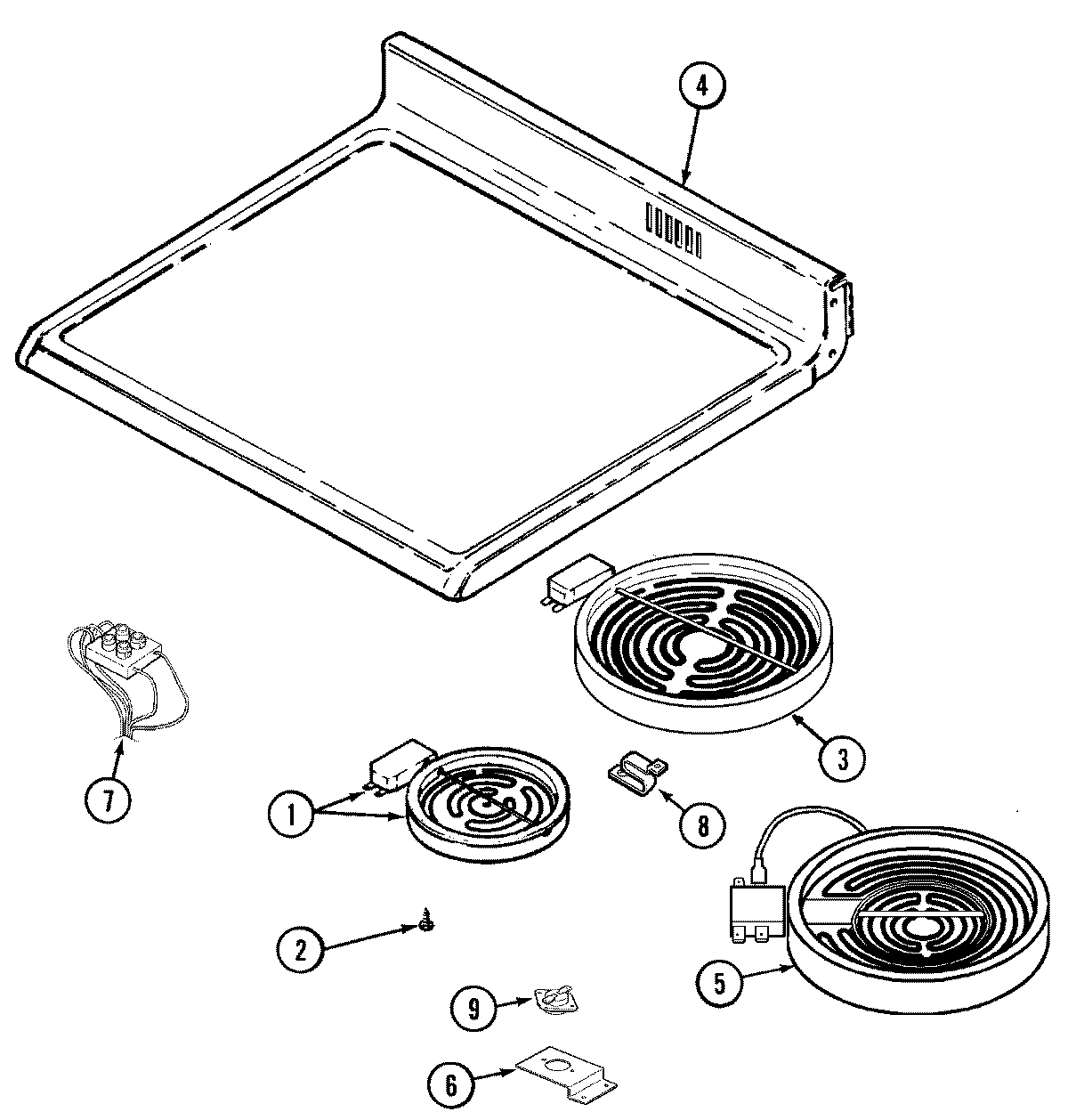 4

3

7

1

8

2

5

9

6